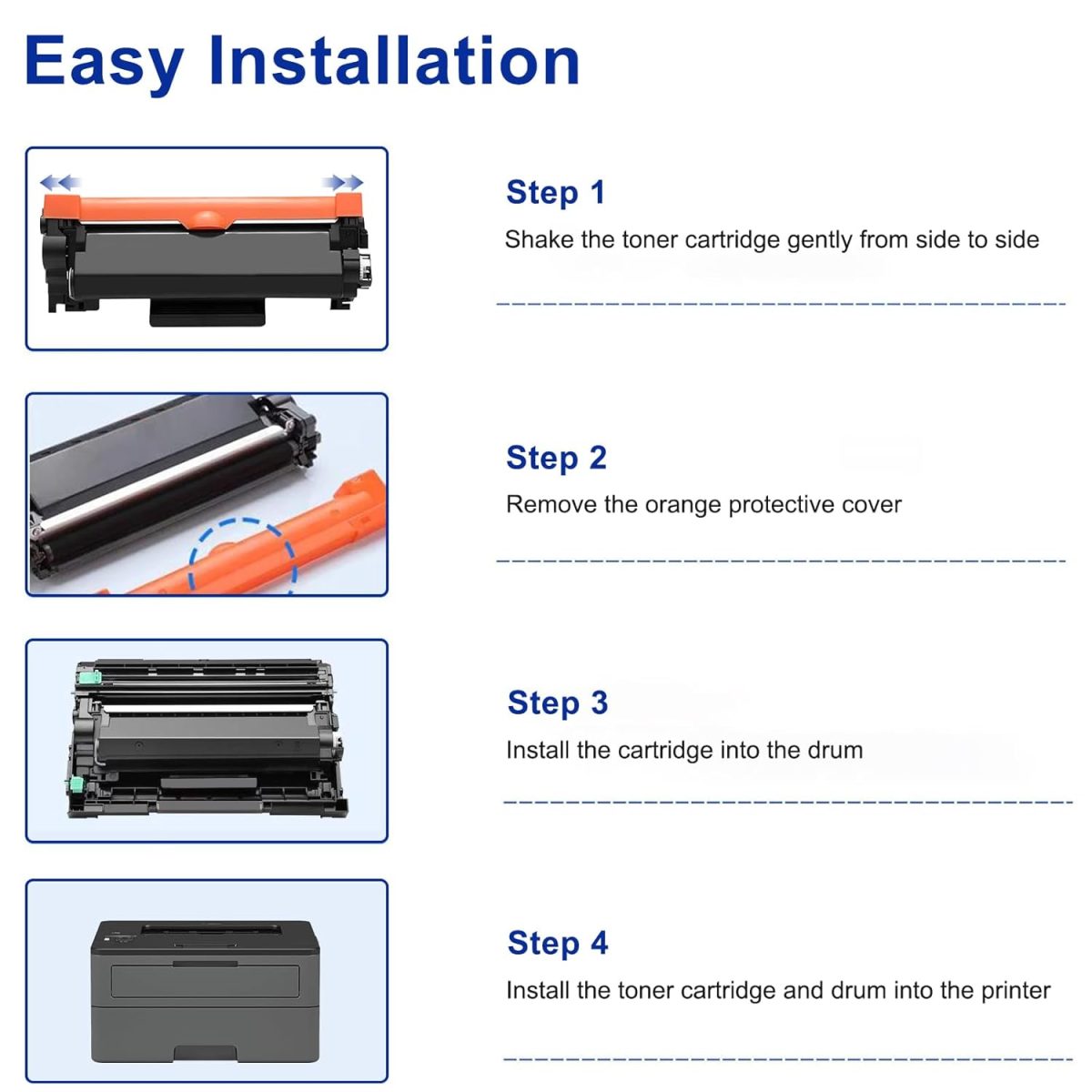 Easy Installation

Step 1

Shake the toner cartridge gently from side to side

Step 2

Remove the orange protective cover

Step 3

Install the cartridge into the drum

Step 4

Install the toner cartridge and drum into the printer