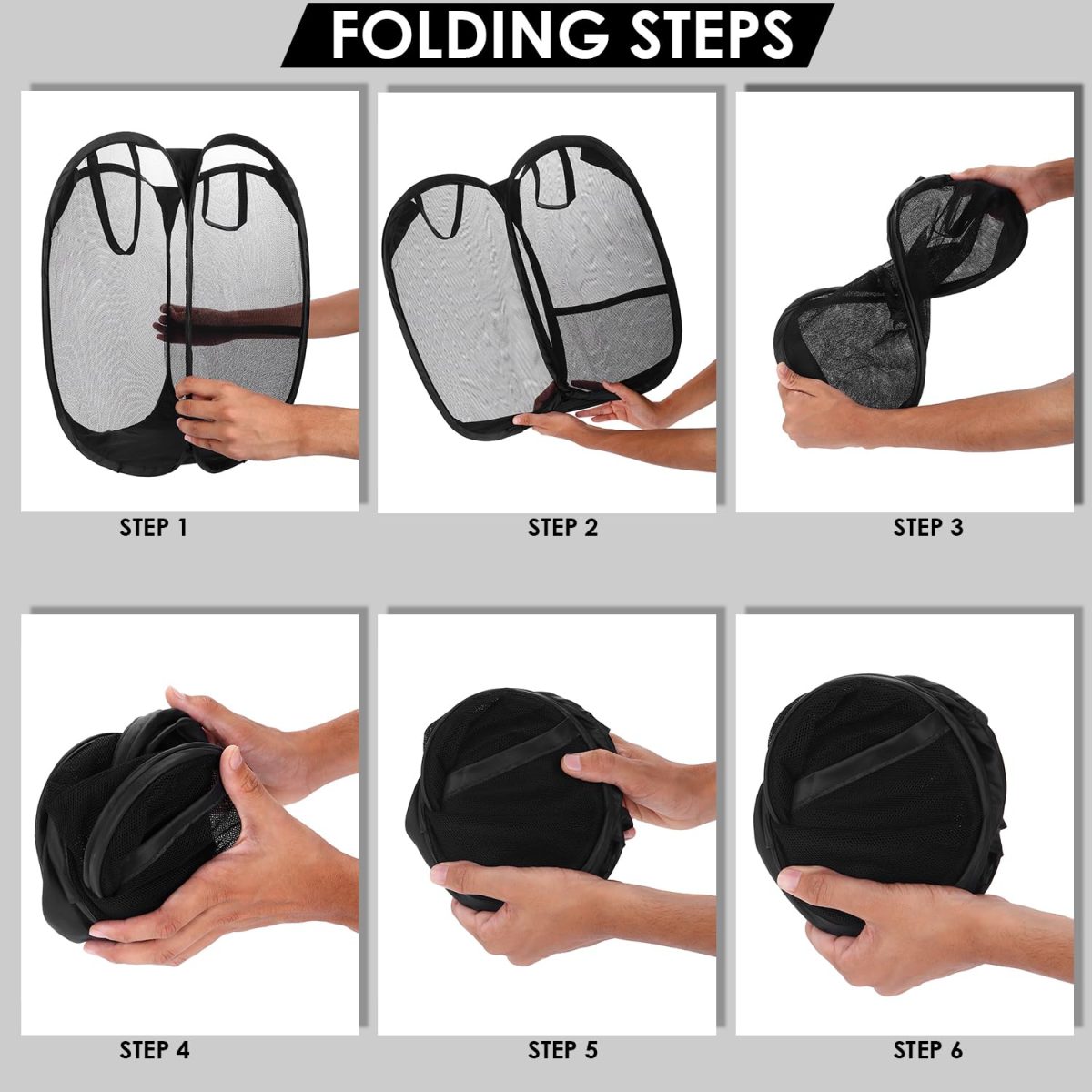 FOLDING STEPS

STEP 1

STEP 2

STEP 3

STEP 4

STEP 5

STEP 6