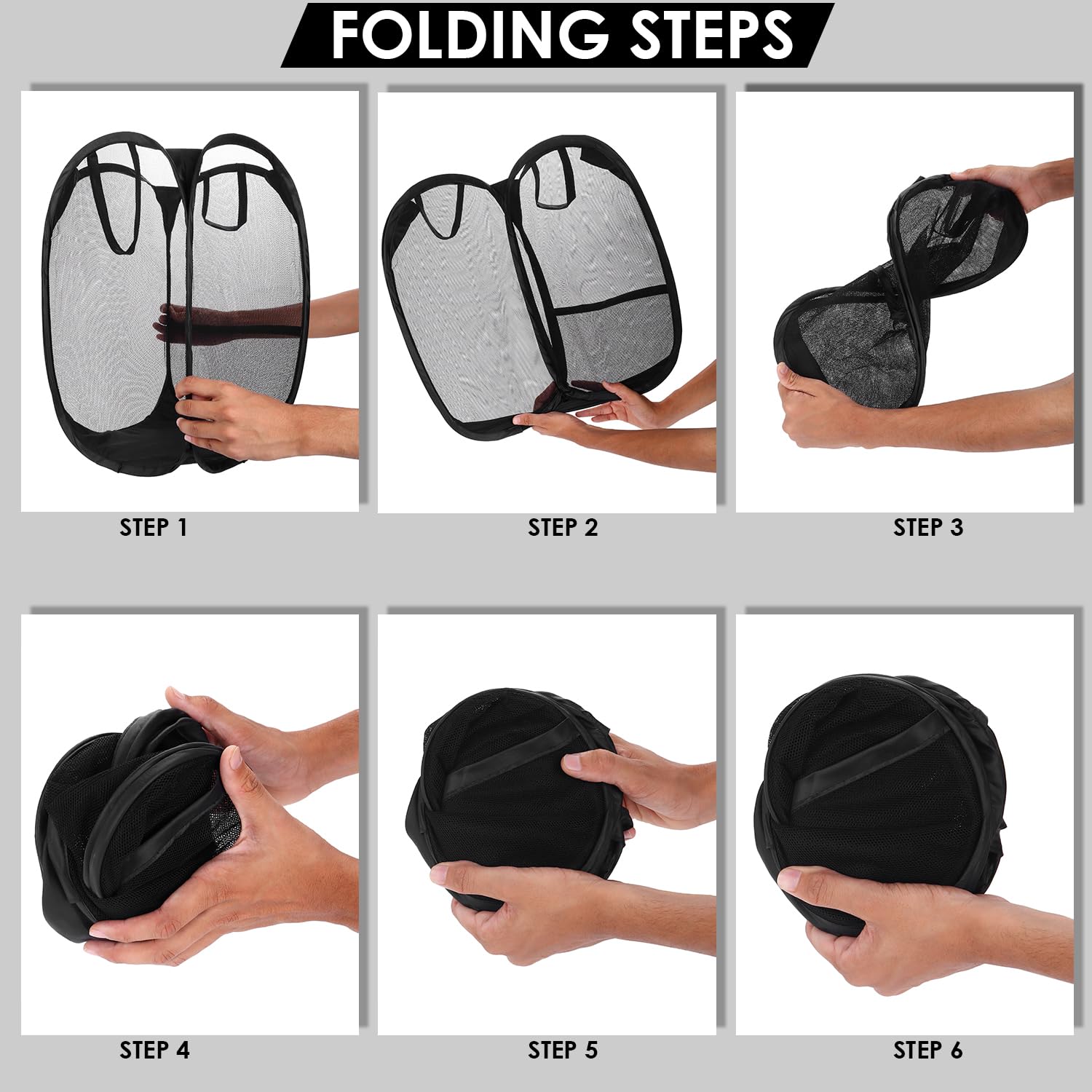 FOLDING STEPS

STEP 1

STEP 2

STEP 3

STEP 4

STEP 5

STEP 6