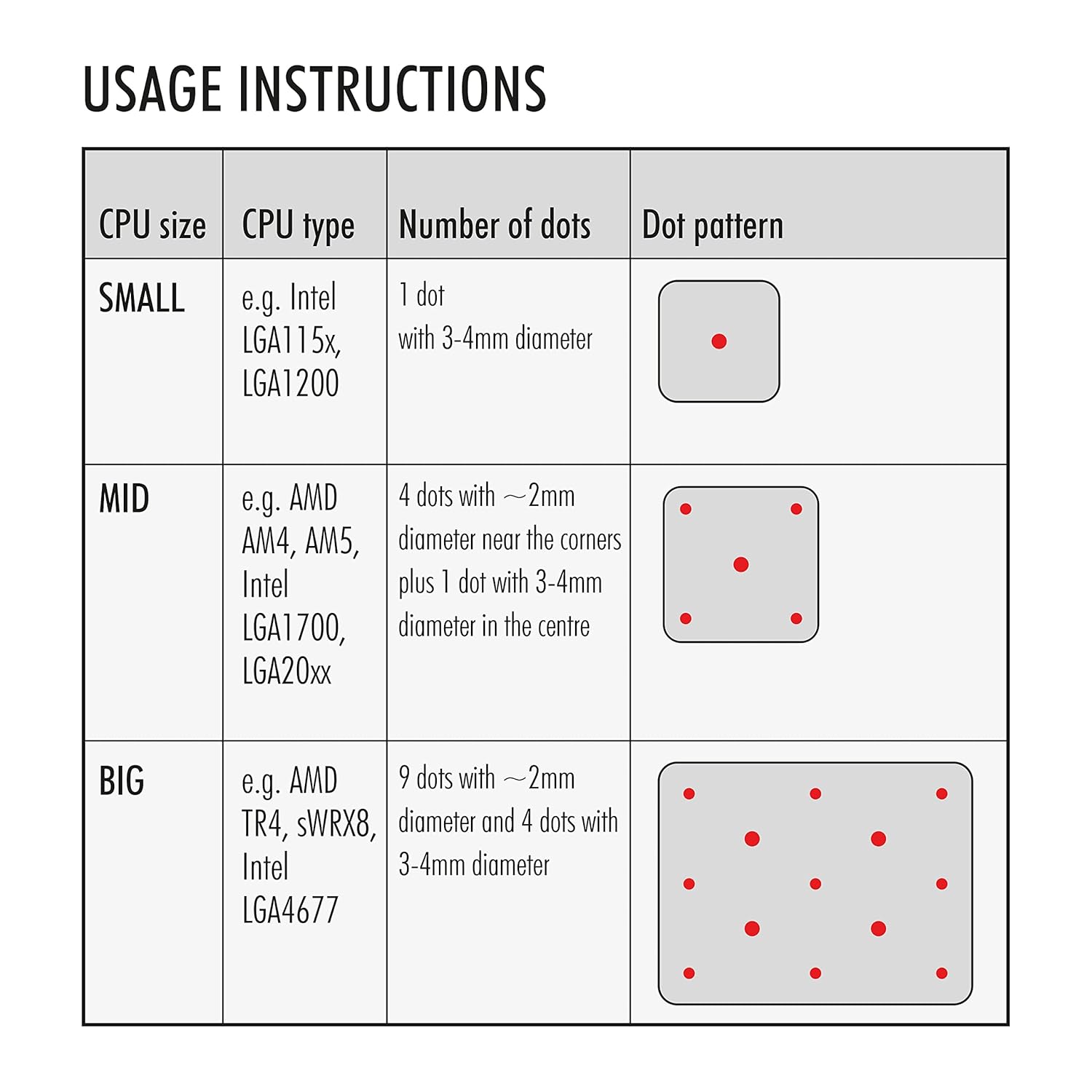 USAGE INSTRUCTIONS

| CPU size | CPU type | Number of dots | Dot pattern |
|---|---|---|---|
| SMALL | e.g. Intel LGA115x, LGA1200 | 1 dot with 3-4mm diameter | |
| MID | e.g. AMD AM4, AM5, Intel LGA1700, LGA20xx | 4 dots with ~2mm diameter near the corners plus 1 dot with 3-4mm diameter in the centre | |
| BIG | e.g. AMD TR4, sWRX8, Intel LGA4677 | 9 dots with ~2mm diameter and 4 dots with 3-4mm diameter | |