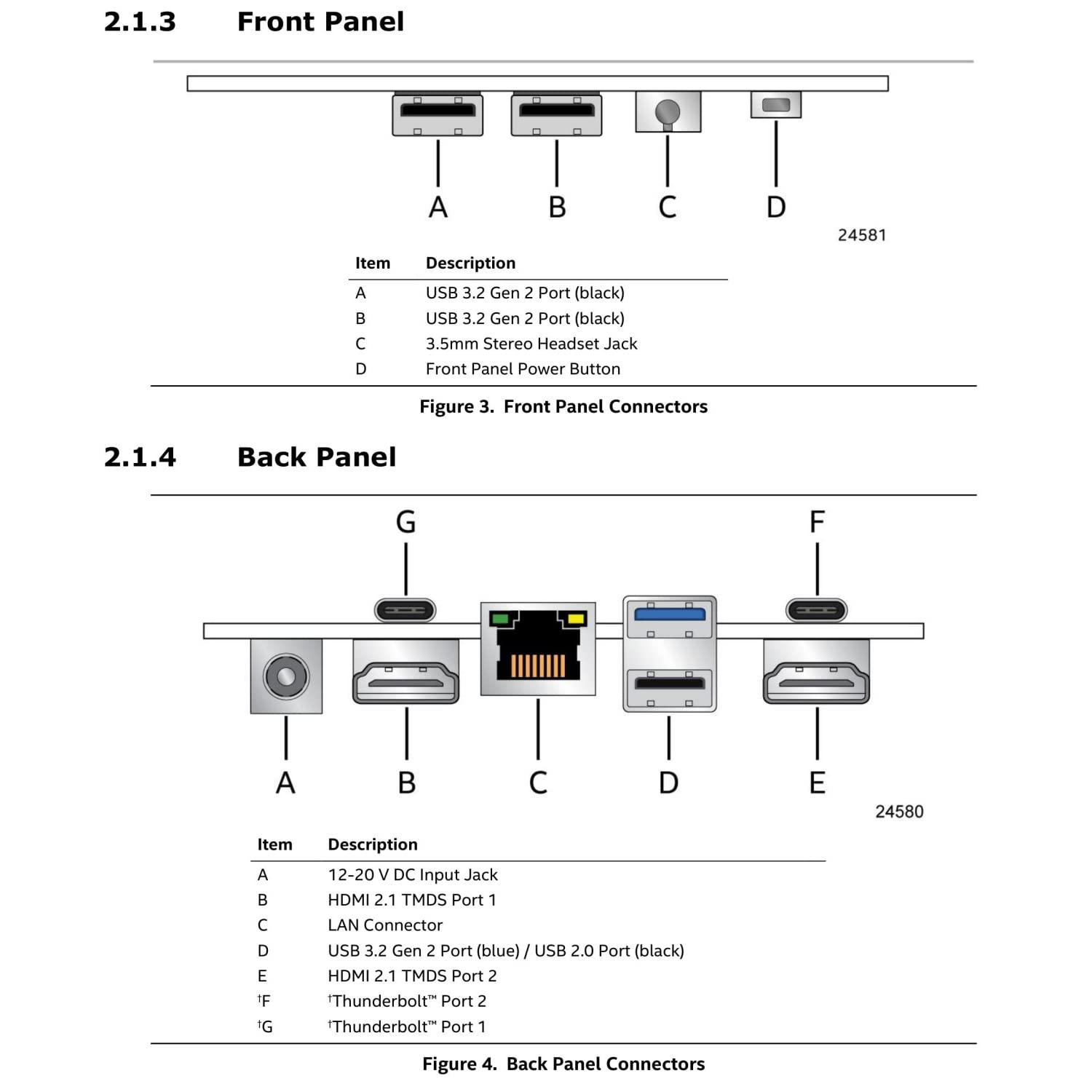 2.1.3 Front Panel

A B C D

24581

| Item | Description |
|---|---|
| A | USB 3.2 Gen 2 Port (black) |
| B | USB 3.2 Gen 2 Port (black) |
| C | 3.5mm Stereo Headset Jack |
| D | Front Panel Power Button |

Figure 3. Front Panel Connectors

2.1.4 Back Panel

G F

A B C D E

24580

| Item | Description |
|---|---|
| A | 12-20 V DC Input Jack |
| B | HDMI 2.1 TMDS Port 1 |
| C | LAN Connector |
| D | USB 3.2 Gen 2 Port (blue) / USB 2.0 Port (black) |
| E | HDMI 2.1 TMDS Port 2 |
| †F | †Thunderbolt™ Port 2 |
| †G | †Thunderbolt™ Port 1 |

Figure 4. Back Panel Connectors