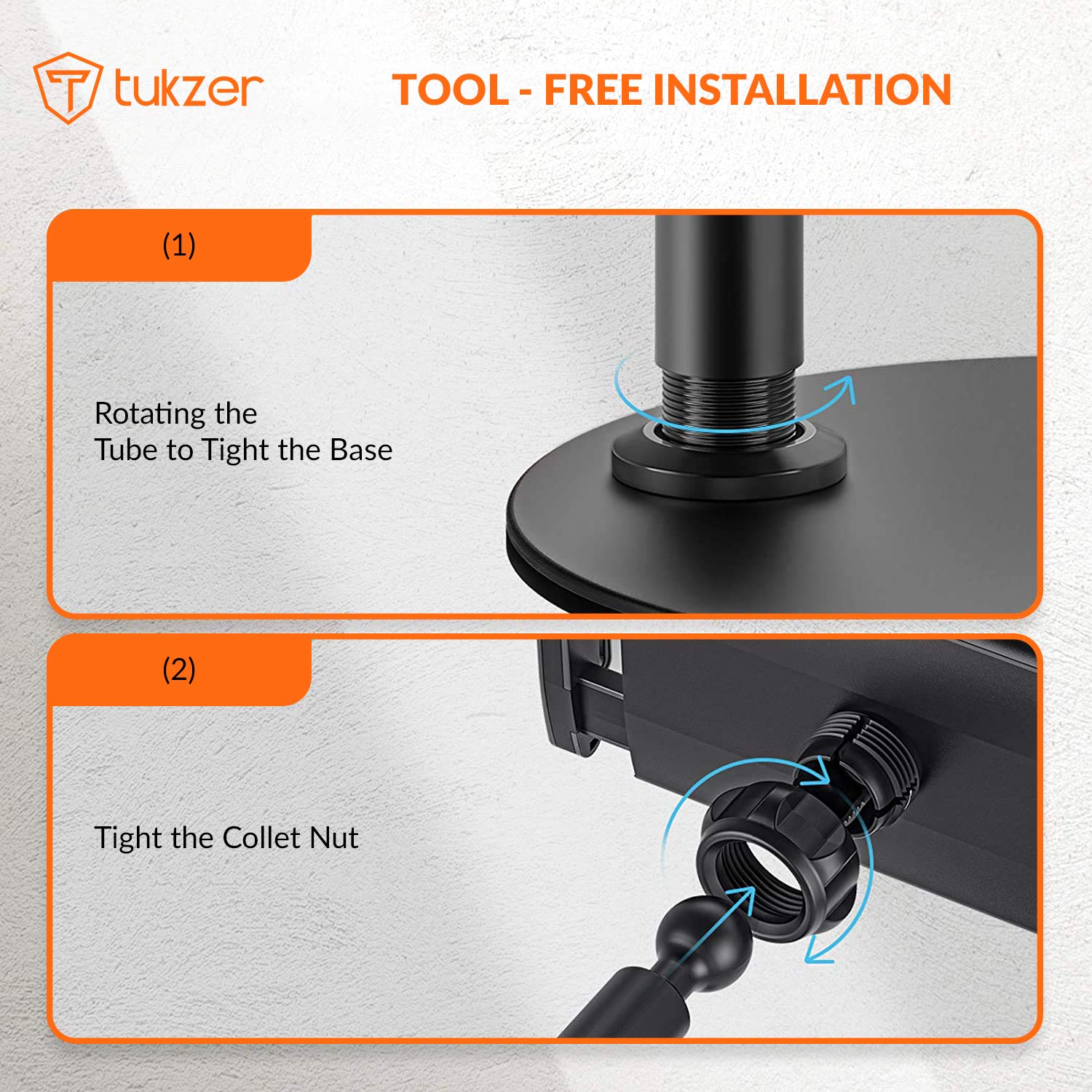 tukzer

TOOL - FREE INSTALLATION

(1)

Rotating the
Tube to Tight the Base

(2)

Tight the Collet Nut