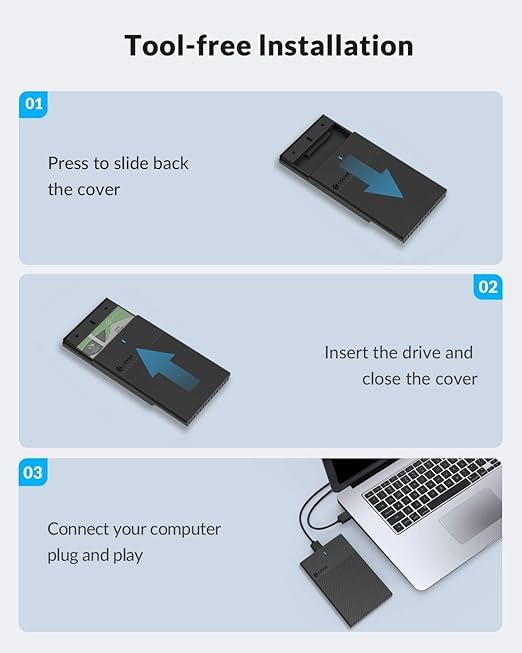 Tool-free Installation

01

Press to slide back the cover

02

Insert the drive and close the cover

03

Connect your computer plug and play