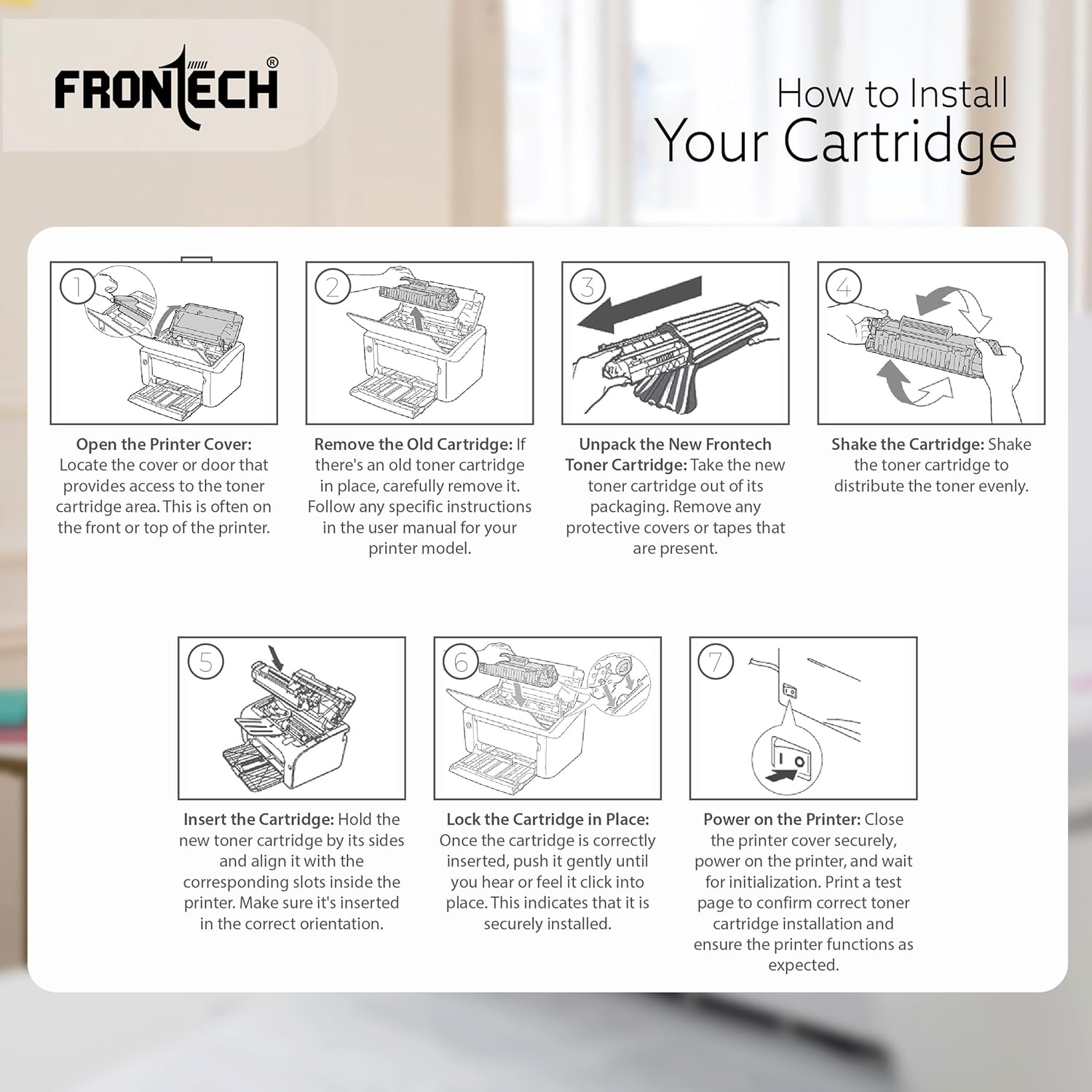 FRONTECH®

How to Install
Your Cartridge

1

Open the Printer Cover: Locate the cover or door that provides access to the toner cartridge area. This is often on the front or top of the printer.

2

Remove the Old Cartridge: If there's an old toner cartridge in place, carefully remove it. Follow any specific instructions in the user manual for your printer model.

3

Unpack the New Frontech Toner Cartridge: Take the new toner cartridge out of its packaging. Remove any protective covers or tapes that are present.

4

Shake the Cartridge: Shake the toner cartridge to distribute the toner evenly.

5

Insert the Cartridge: Hold the new toner cartridge by its sides and align it with the corresponding slots inside the printer. Make sure it's inserted in the correct orientation.

6

Lock the Cartridge in Place: Once the cartridge is correctly inserted, push it gently until you hear or feel it click into place. This indicates that it is securely installed.

7

I O

Power on the Printer: Close the printer cover securely, power on the printer, and wait for initialization. Print a test page to confirm correct toner cartridge installation and ensure the printer functions as expected.