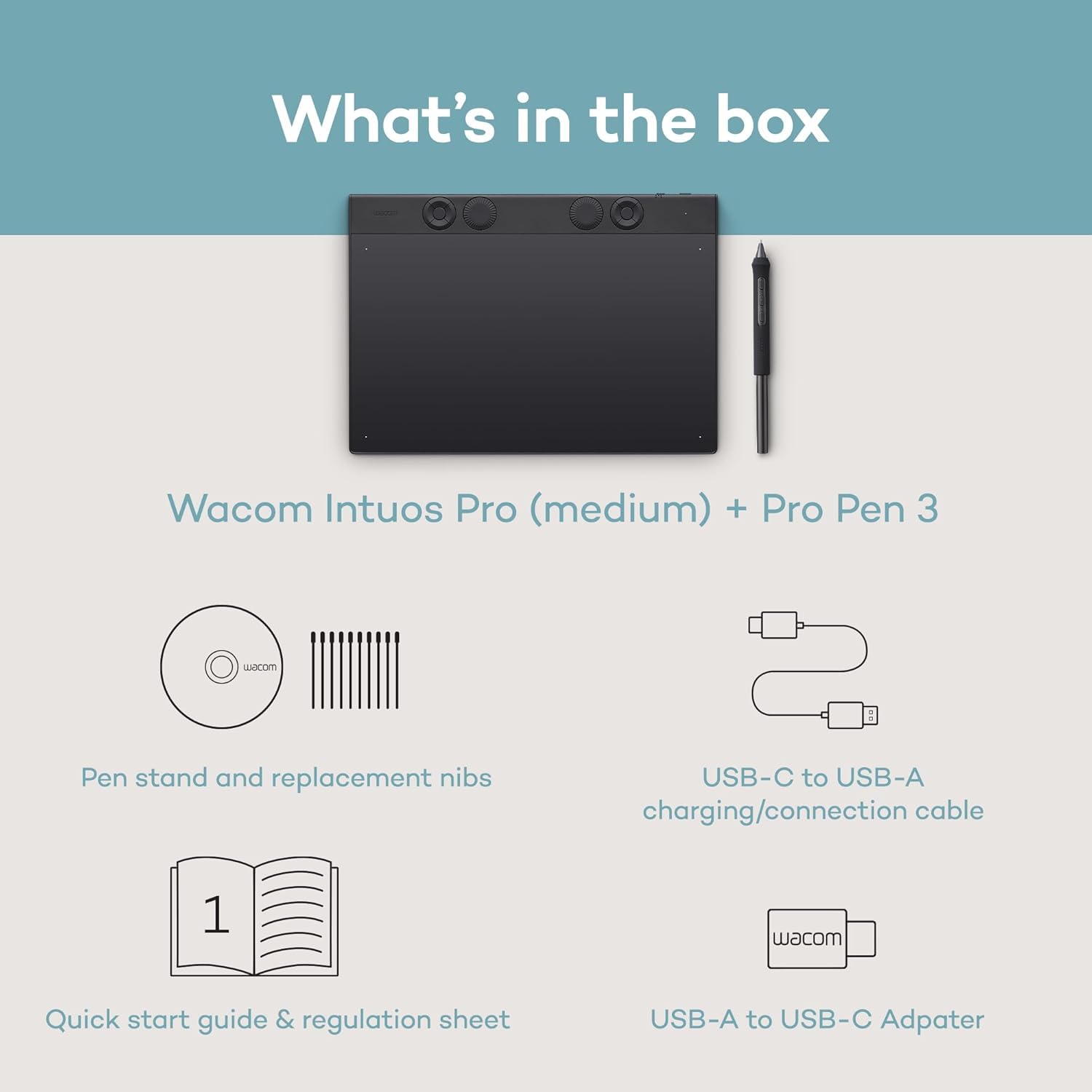 What's in the box

wacom

Wacom Intuos Pro (medium) + Pro Pen 3

wacom

Pen stand and replacement nibs

USB-C to USB-A charging/connection cable

1

Quick start guide & regulation sheet

wacom

USB-A to USB-C Adpater