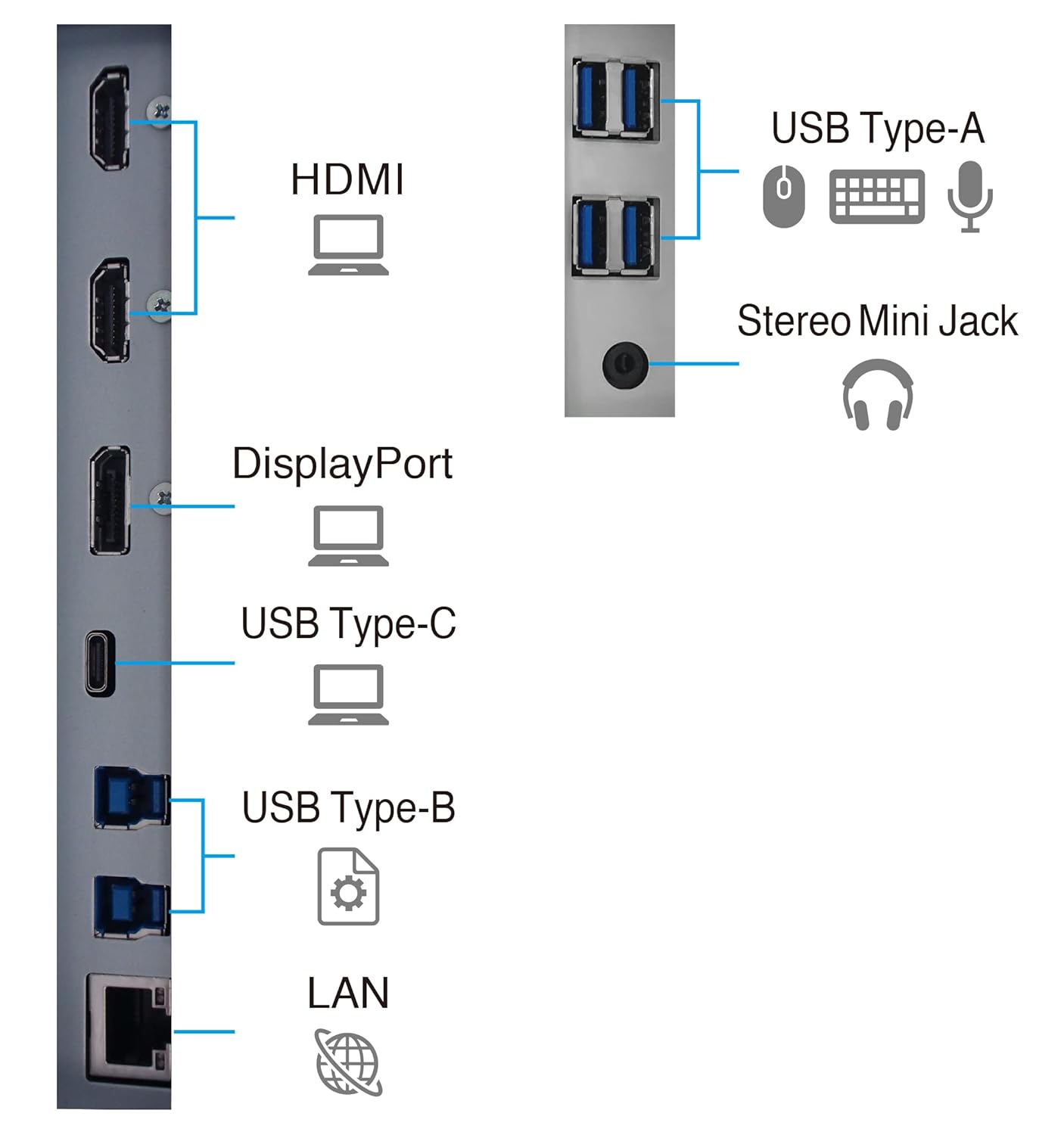 HDMI

DisplayPort

USB Type-C

USB Type-B

LAN

USB Type-A

Stereo Mini Jack