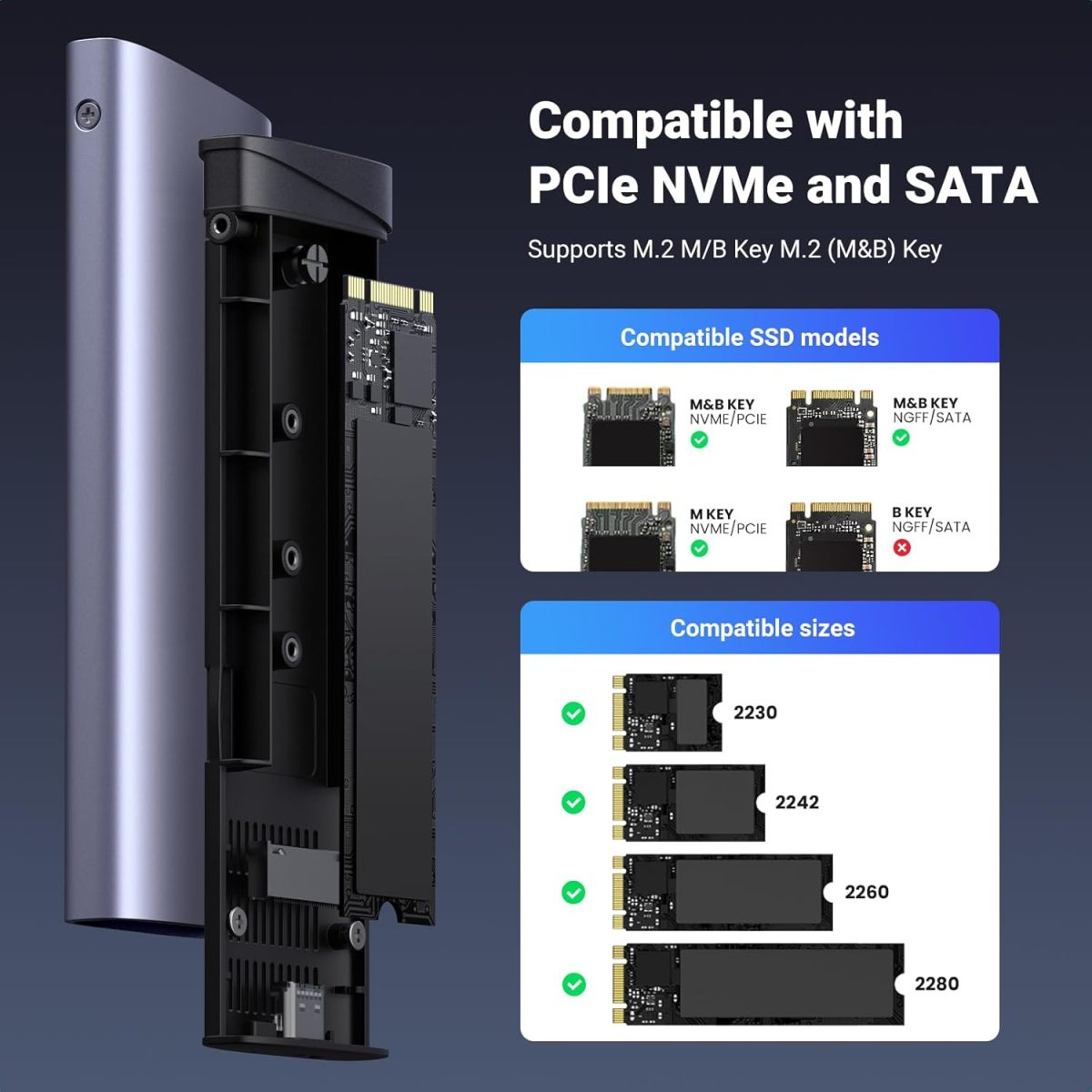 Compatible with PCIe NVMe and SATA

Supports M.2 M/B Key M.2 (M&B) Key

Compatible SSD models

M&B KEY
NVME/PCIE

M&B KEY
NGFF/SATA

M KEY
NVME/PCIE

B KEY
NGFF/SATA

Compatible sizes

2230

2242

2260

2280