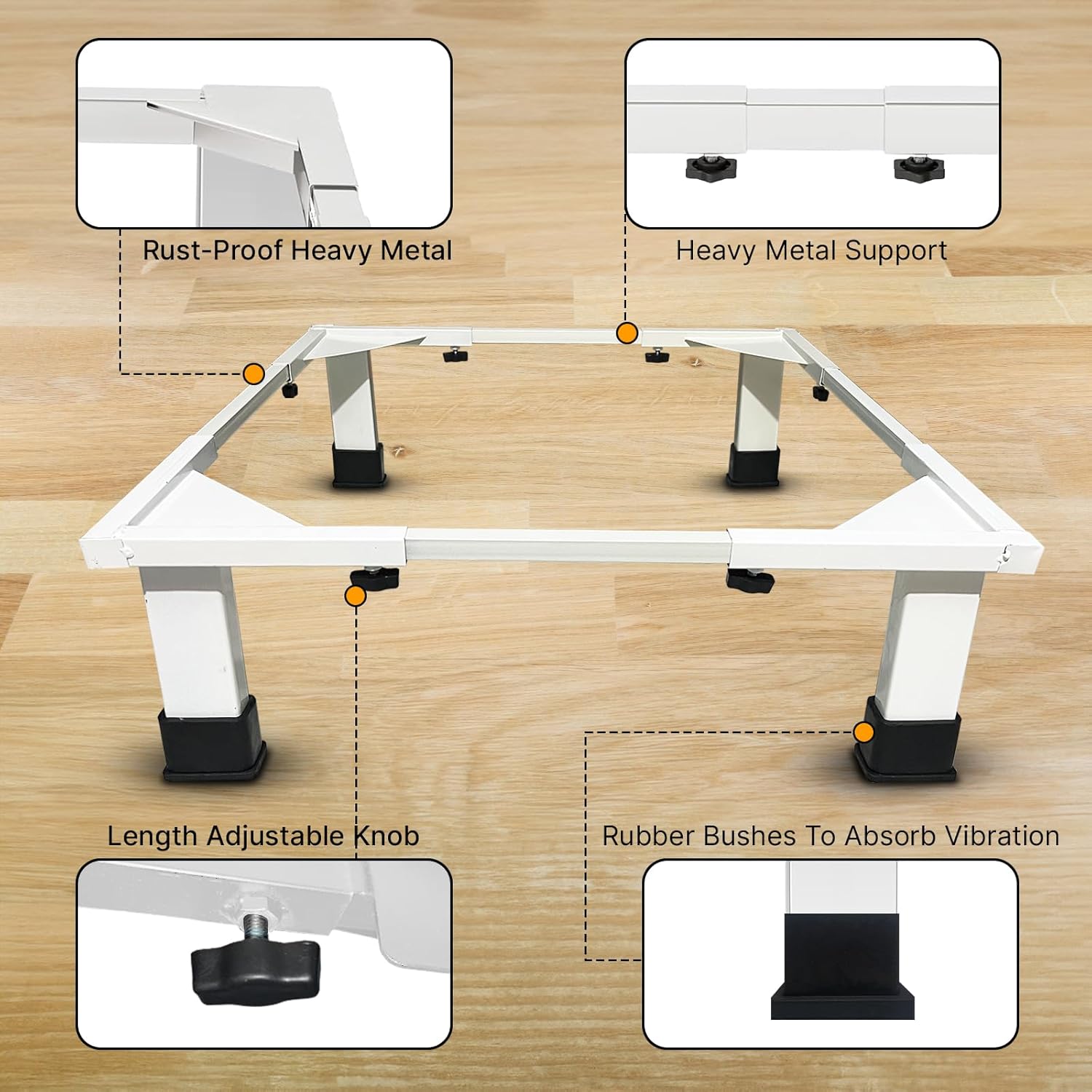 Rust-Proof Heavy Metal

Heavy Metal Support

Length Adjustable Knob

Rubber Bushes To Absorb Vibration