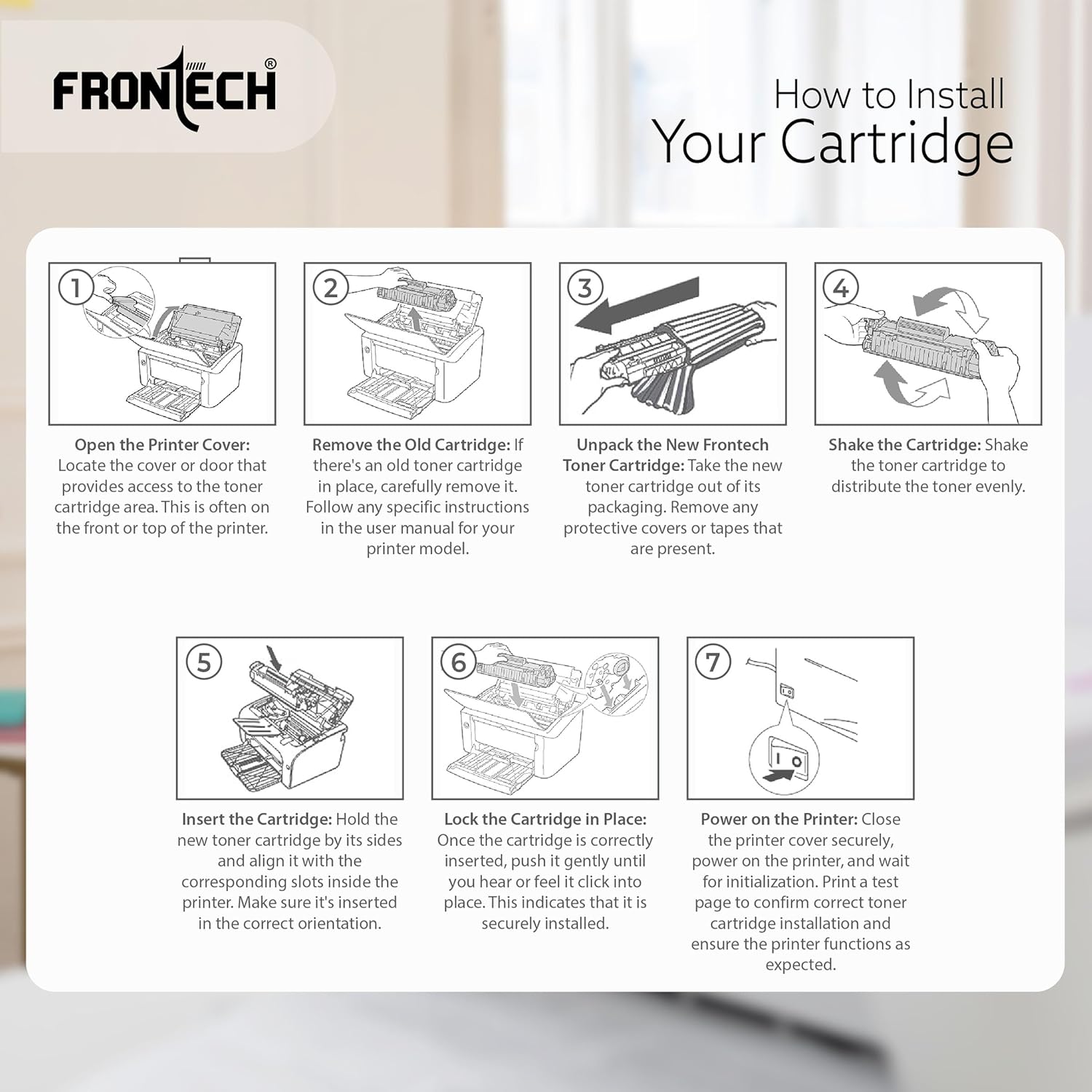 FRONTECH®

How to Install
Your Cartridge

1

Open the Printer Cover: Locate the cover or door that provides access to the toner cartridge area. This is often on the front or top of the printer.

2

Remove the Old Cartridge: If there's an old toner cartridge in place, carefully remove it. Follow any specific instructions in the user manual for your printer model.

3

Unpack the New Frontech Toner Cartridge: Take the new toner cartridge out of its packaging. Remove any protective covers or tapes that are present.

4

Shake the Cartridge: Shake the toner cartridge to distribute the toner evenly.

5

Insert the Cartridge: Hold the new toner cartridge by its sides and align it with the corresponding slots inside the printer. Make sure it's inserted in the correct orientation.

6

Lock the Cartridge in Place: Once the cartridge is correctly inserted, push it gently until you hear or feel it click into place. This indicates that it is securely installed.

7

I O

Power on the Printer: Close the printer cover securely, power on the printer, and wait for initialization. Print a test page to confirm correct toner cartridge installation and ensure the printer functions as expected.