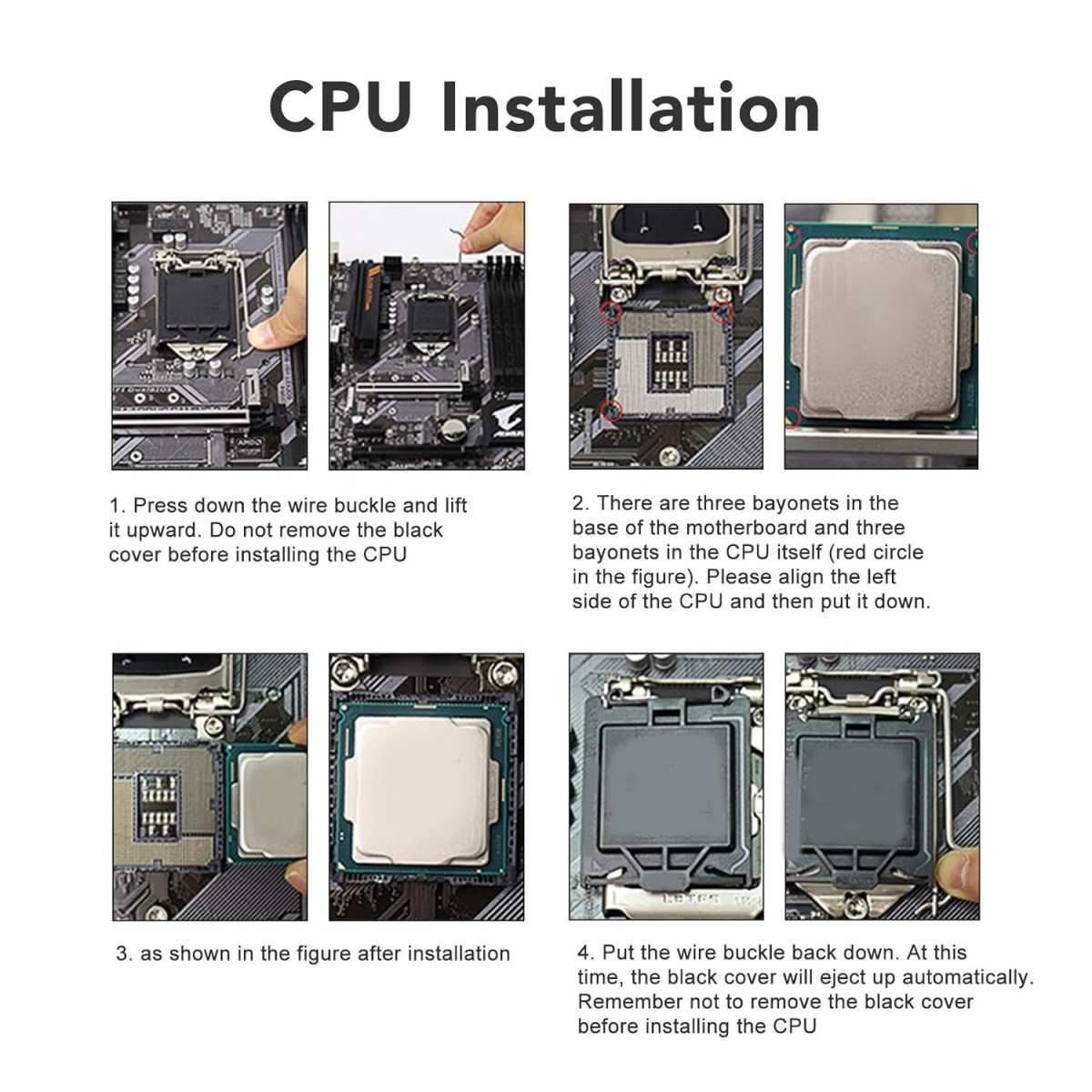 CPU Installation

1. Press down the wire buckle and lift it upward. Do not remove the black cover before installing the CPU

2. There are three bayonets in the base of the motherboard and three bayonets in the CPU itself (red circle in the figure). Please align the left side of the CPU and then put it down.

3. as shown in the figure after installation

4. Put the wire buckle back down. At this time, the black cover will eject up automatically. Remember not to remove the black cover before installing the CPU