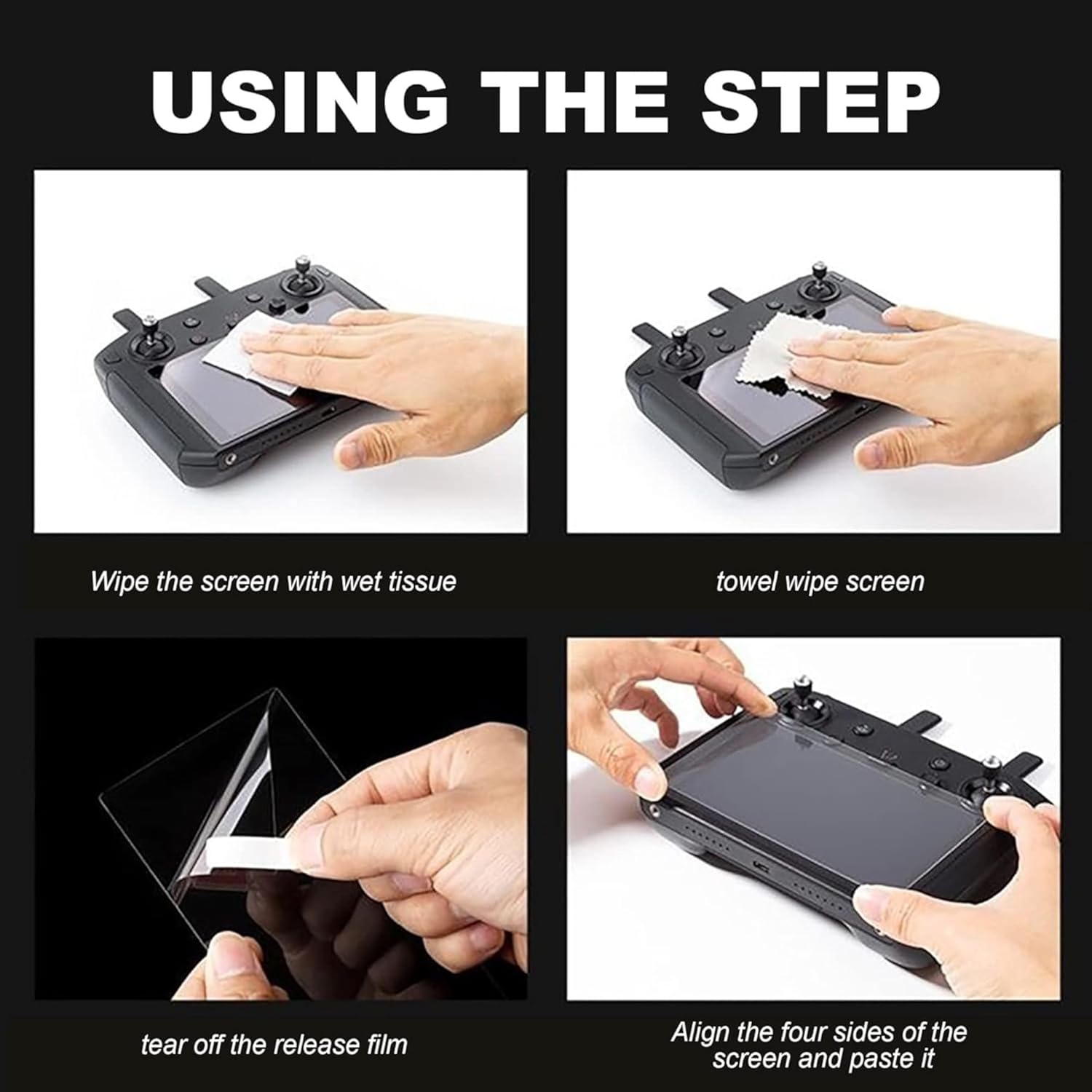 USING THE STEP

Wipe the screen with wet tissue

towel wipe screen

tear off the release film

Align the four sides of the screen and paste it