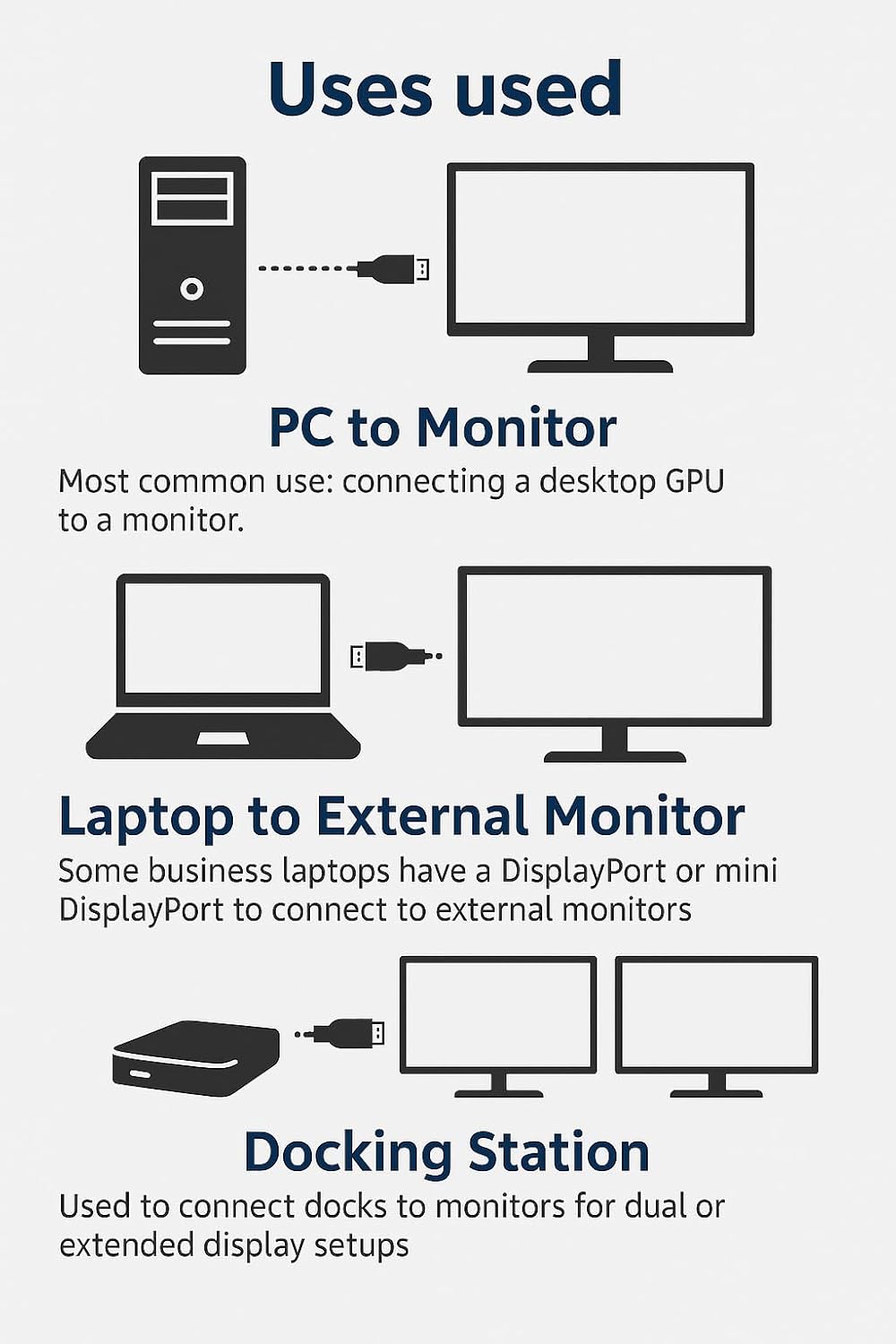 Uses used

PC to Monitor

Most common use: connecting a desktop GPU to a monitor.

Laptop to External Monitor

Some business laptops have a DisplayPort or mini DisplayPort to connect to external monitors

Docking Station

Used to connect docks to monitors for dual or extended display setups