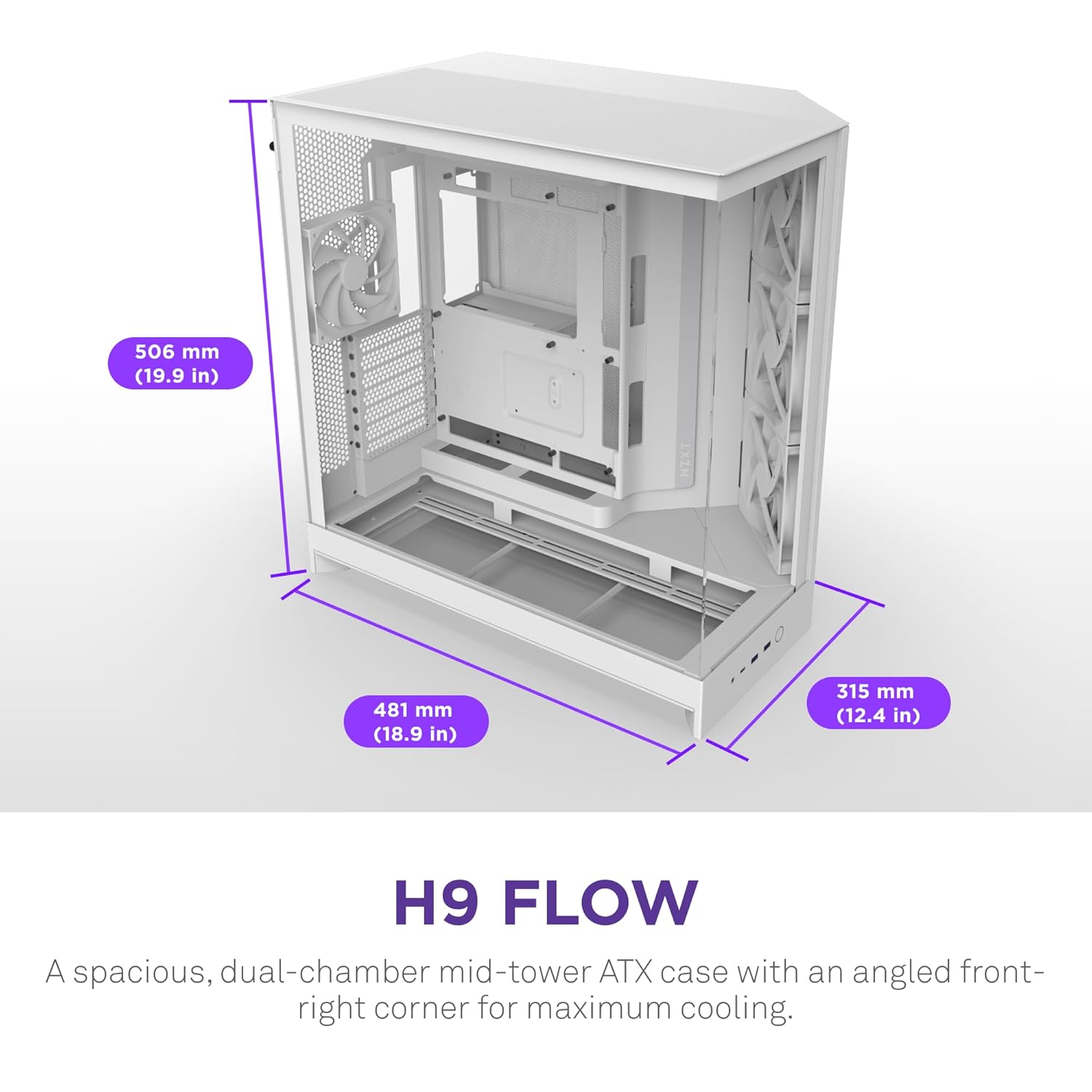 506 mm
(19.9 in)

NZXT

481 mm
(18.9 in)

315 mm
(12.4 in)

H9 FLOW

A spacious, dual-chamber mid-tower ATX case with an angled front-right corner for maximum cooling.