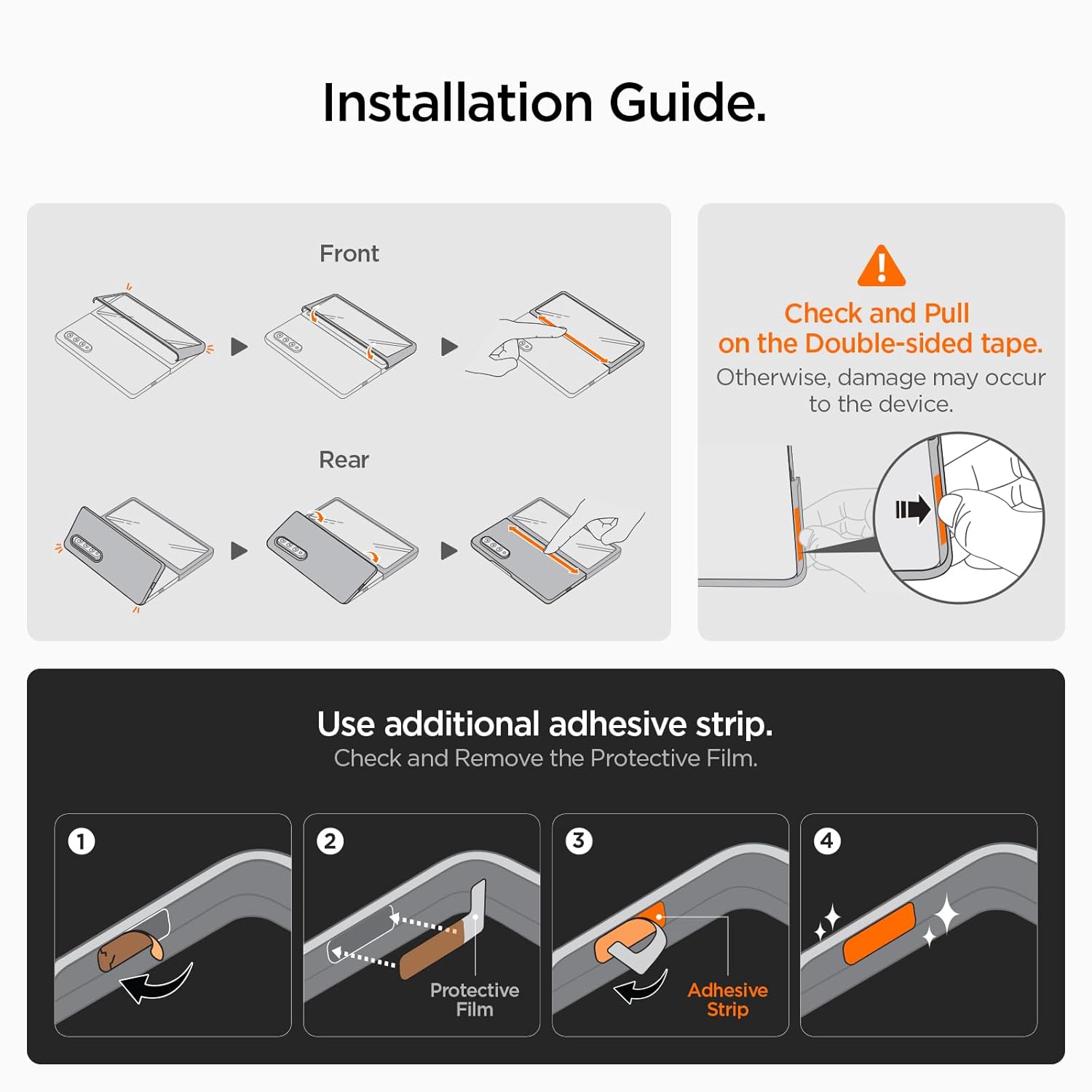 Installation Guide.

Front

Rear

Check and Pull on the Double-sided tape.
Otherwise, damage may occur to the device.

Use additional adhesive strip.
Check and Remove the Protective Film.

1

2

Protective Film

3

Adhesive Strip

4