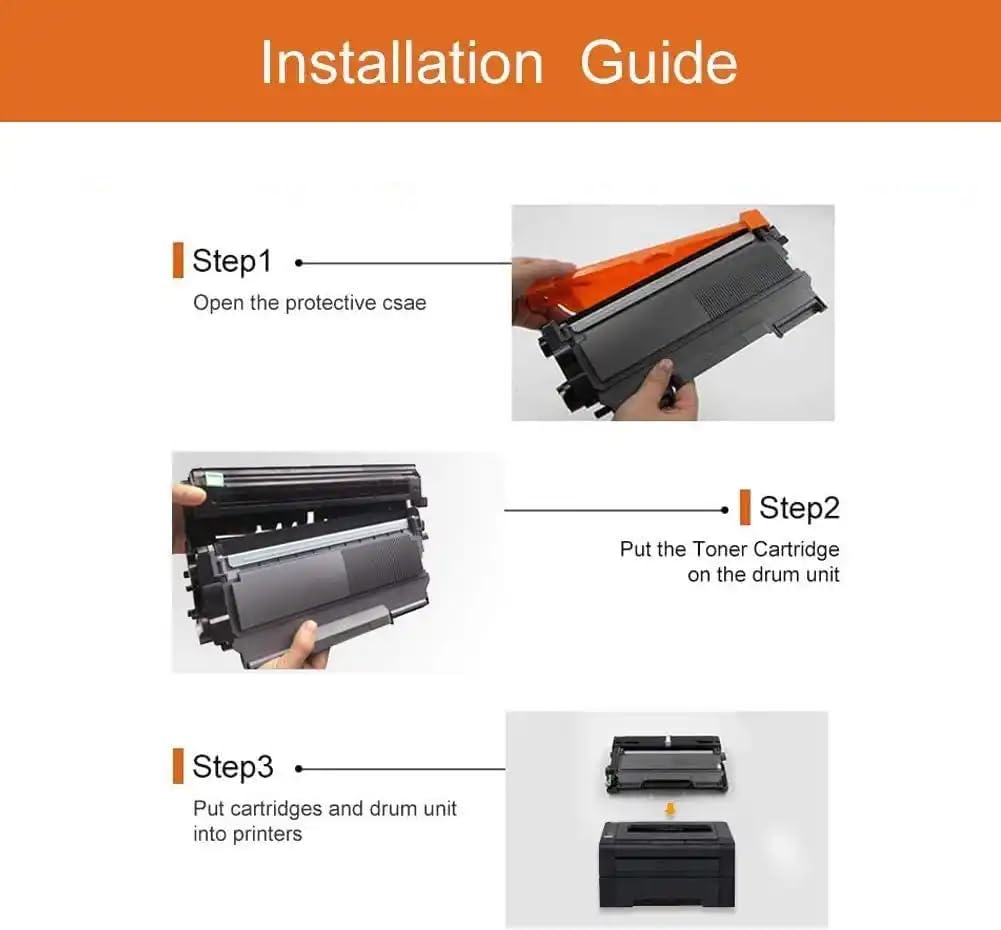 Installation Guide

Step1

Open the protective csae

Step2

Put the Toner Cartridge on the drum unit

Step3

Put cartridges and drum unit into printers