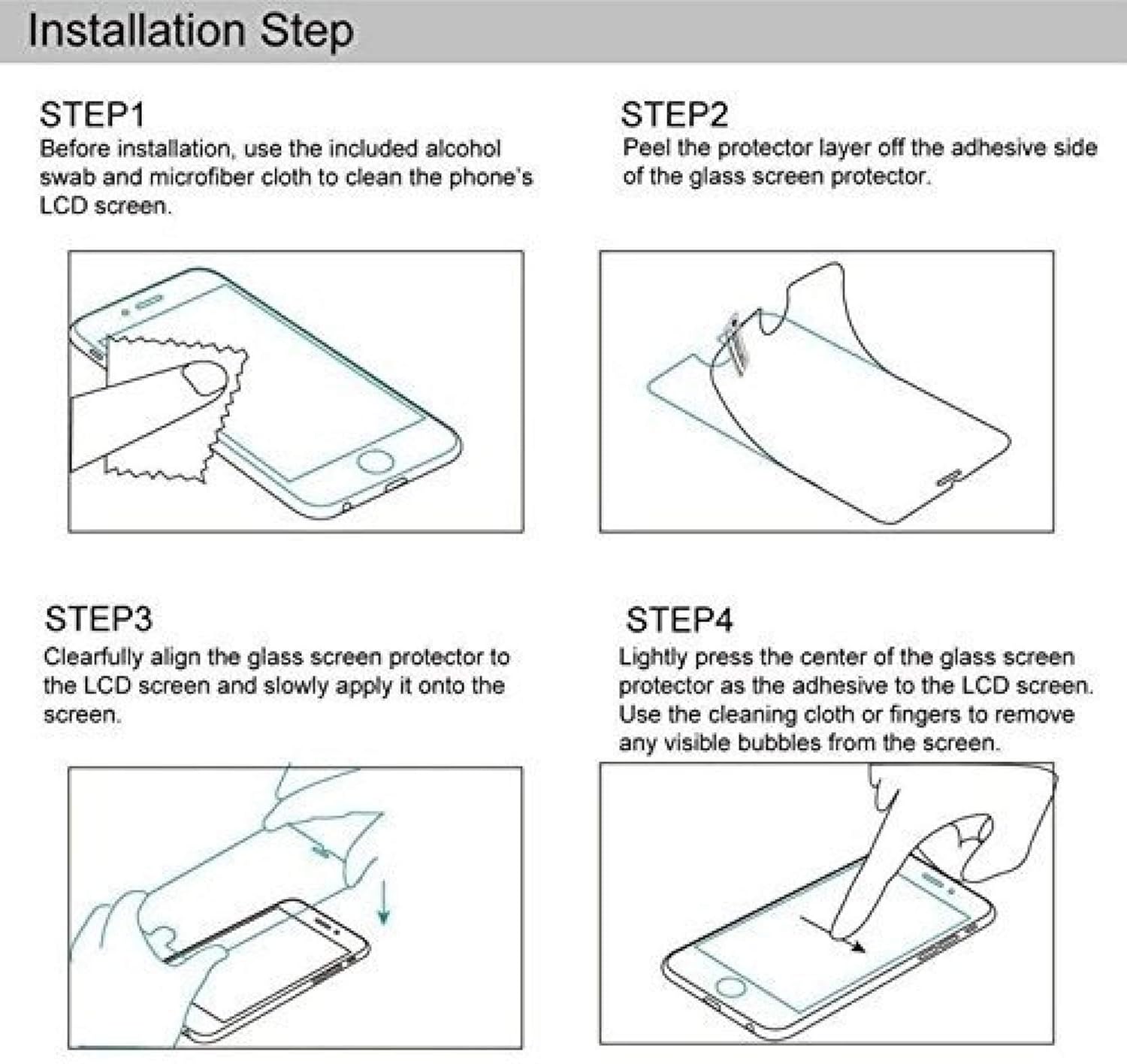 Installation Step

STEP1
Before installation, use the included alcohol swab and microfiber cloth to clean the phone's LCD screen.

STEP2
Peel the protector layer off the adhesive side of the glass screen protector.

STEP3
Clearfully align the glass screen protector to the LCD screen and slowly apply it onto the screen.

STEP4
Lightly press the center of the glass screen protector as the adhesive to the LCD screen. Use the cleaning cloth or fingers to remove any visible bubbles from the screen.