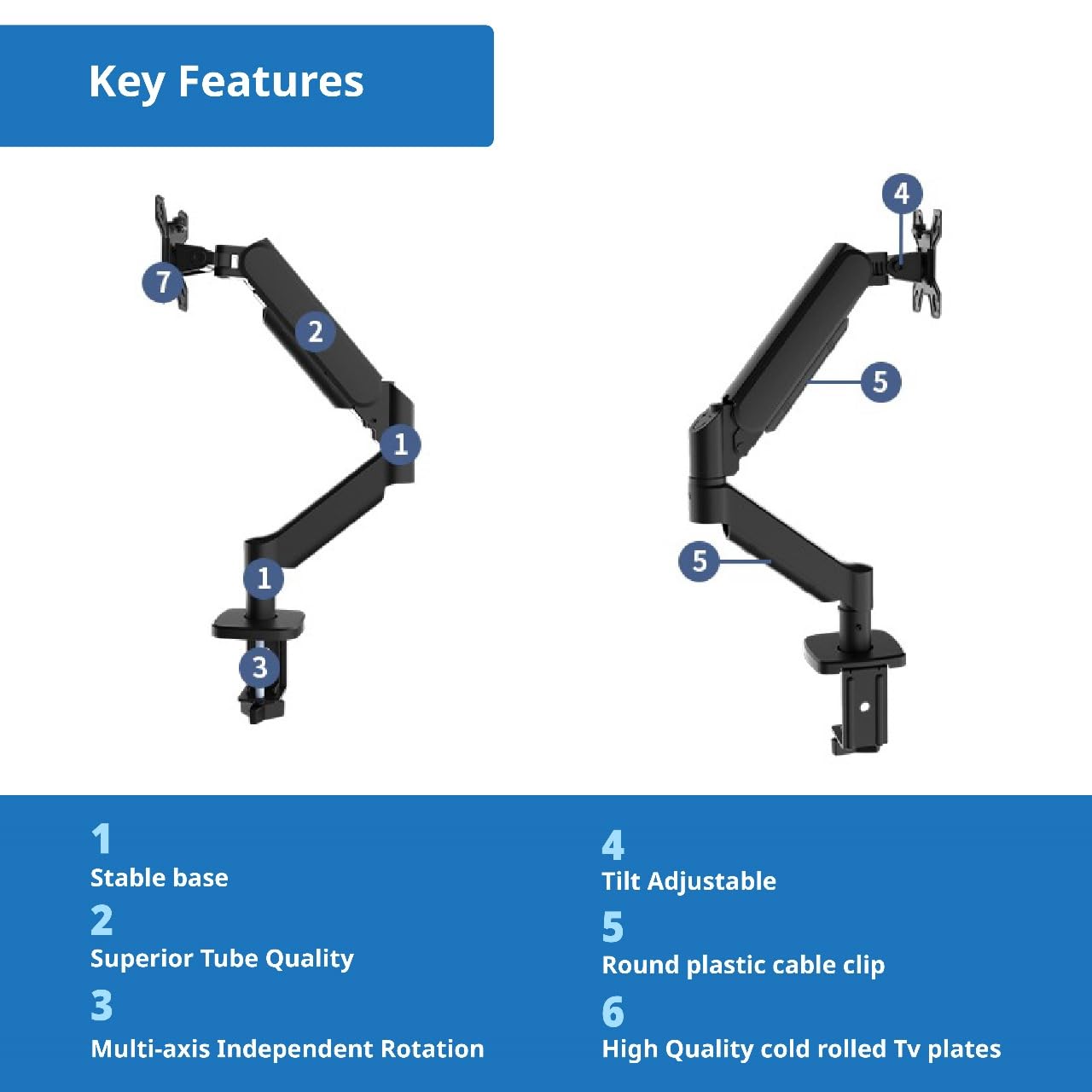 Key Features

7
2
1
1
3

4
5
5

1
Stable base

2
Superior Tube Quality

3
Multi-axis Independent Rotation

4
Tilt Adjustable

5
Round plastic cable clip

6
High Quality cold rolled Tv plates