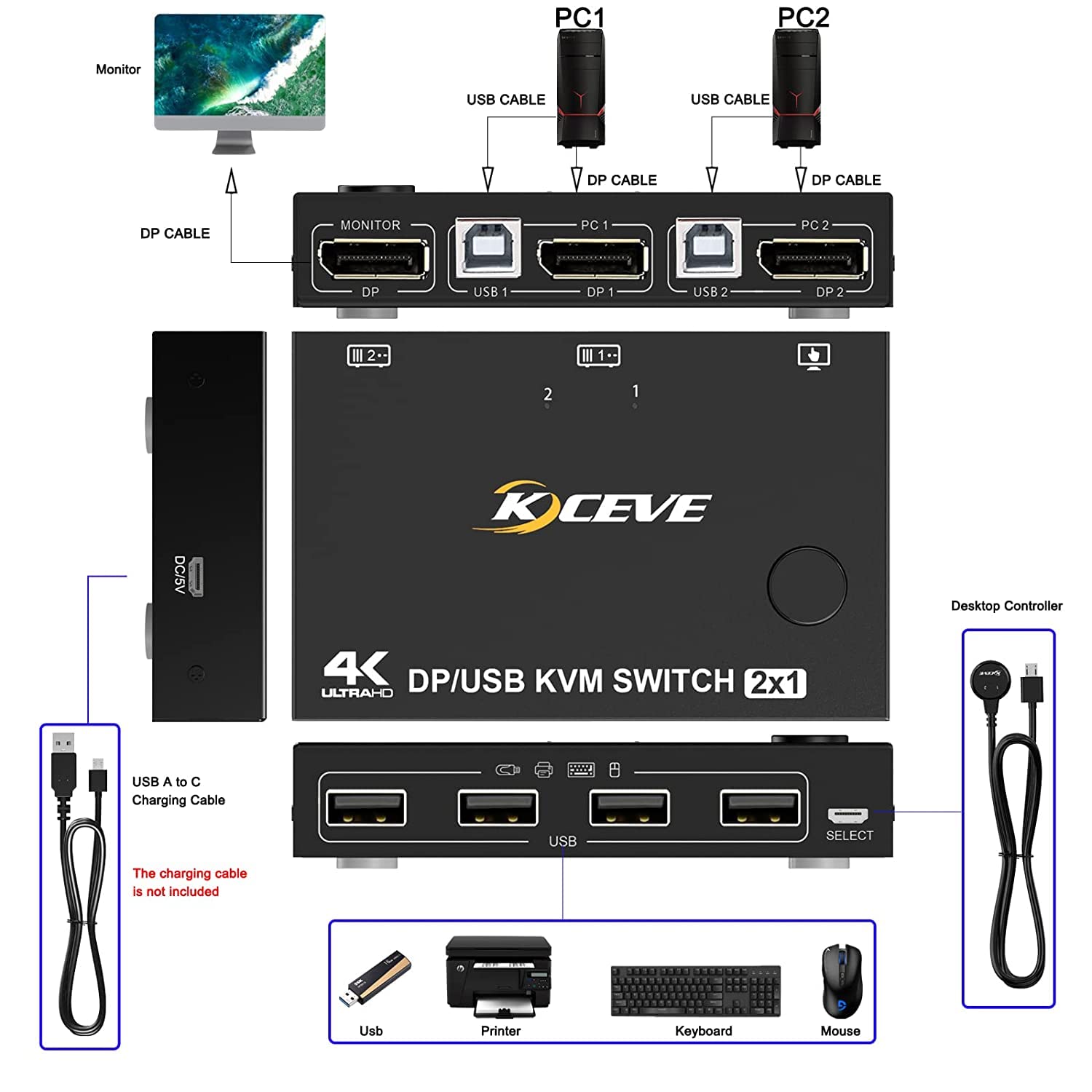 Monitor

PC1

PC2

USB CABLE

USB CABLE

DP CABLE

DP CABLE

DP CABLE

MONITOR

DP

PC 1

USB 1

DP 1

PC 2

USB 2

DP 2

2

1

2

1

KCEVE

DC/5V

4K ULTRAHD

DP/USB KVM SWITCH 2x1

Desktop Controller

USB A to C Charging Cable

The charging cable is not included

USB

SELECT

Usb

Printer

Keyboard

Mouse