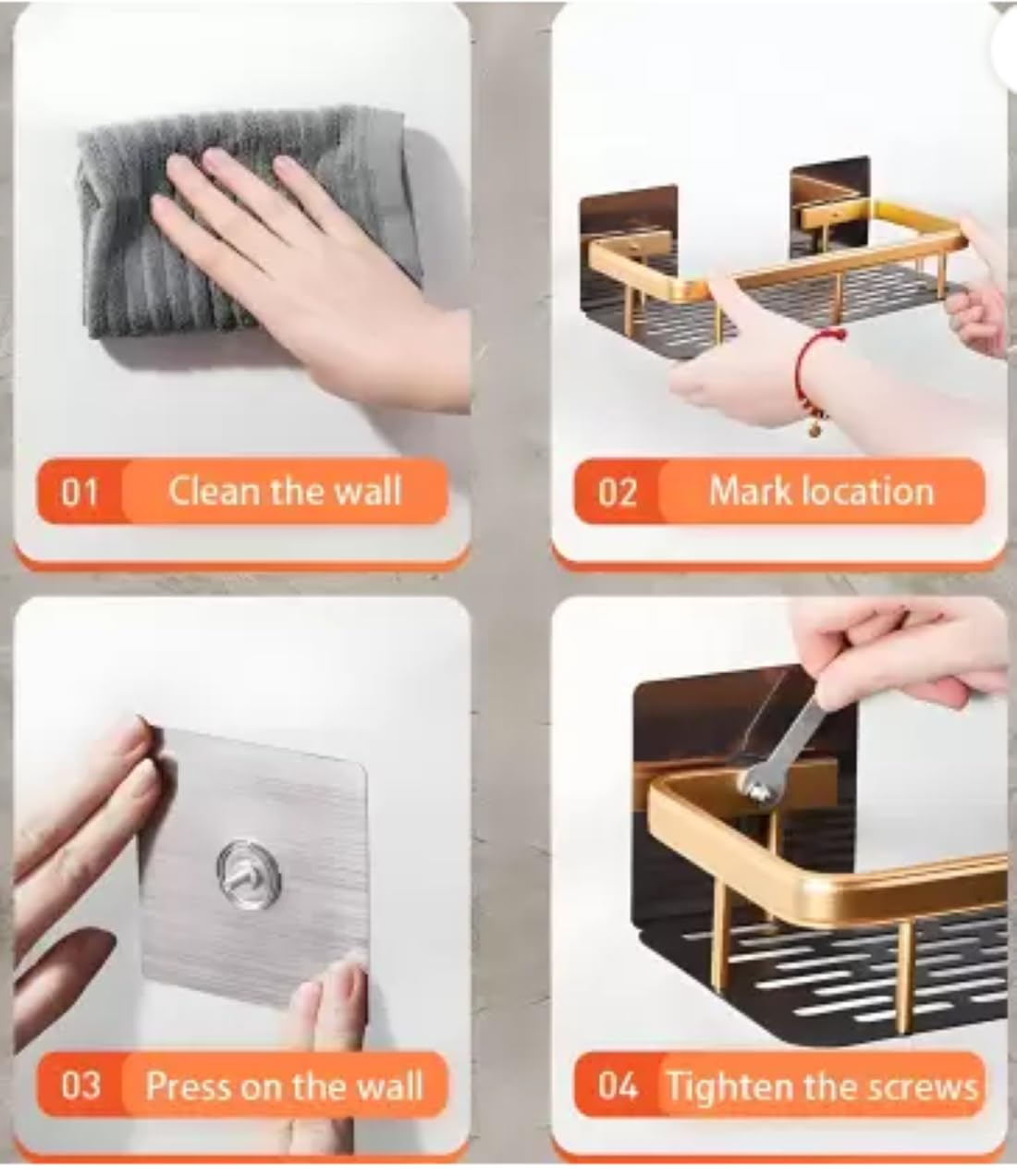 01 Clean the wall

02 Mark location

03 Press on the wall

04 Tighten the screws