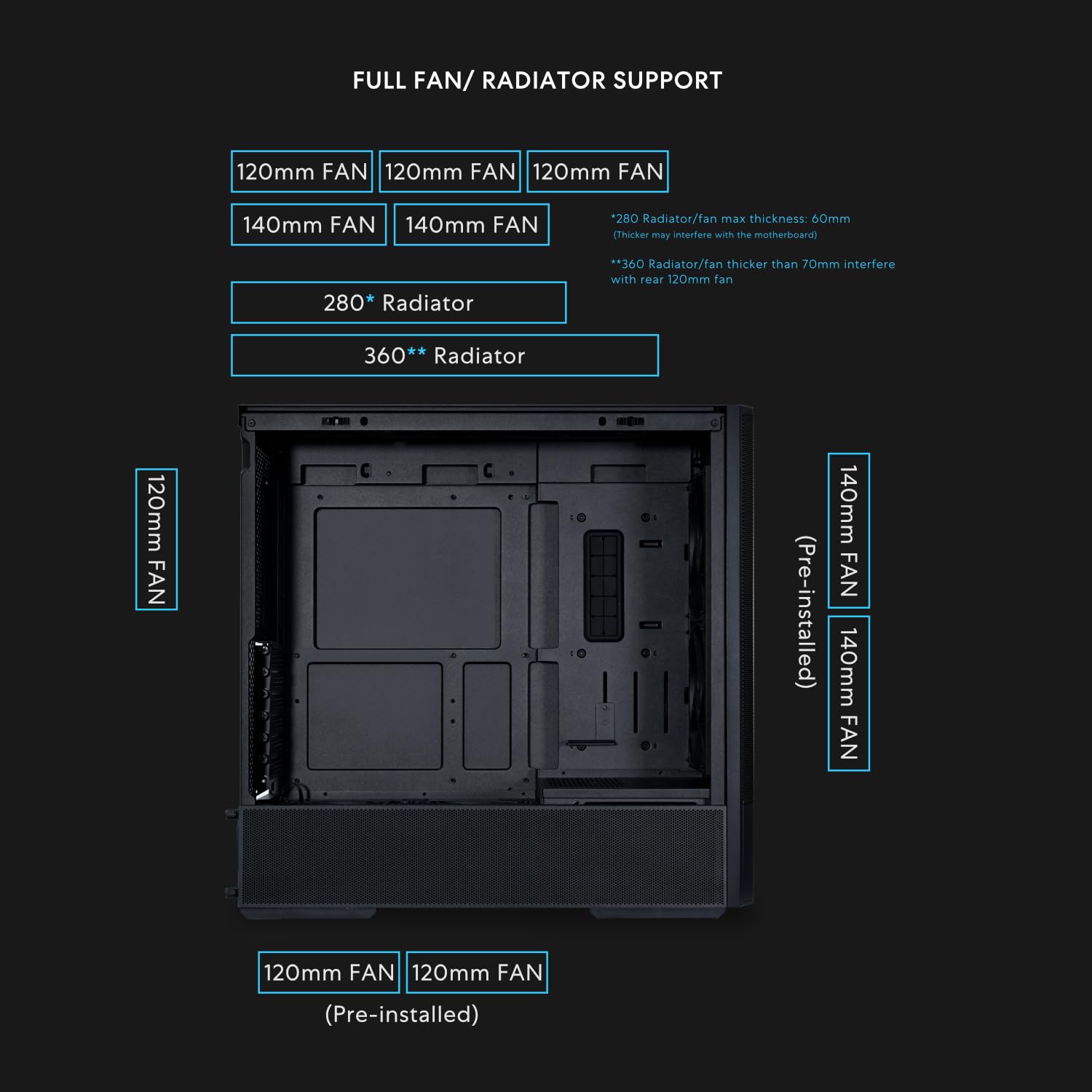 FULL FAN/ RADIATOR SUPPORT

120mm FAN 120mm FAN 120mm FAN

140mm FAN 140mm FAN

*280 Radiator/fan max thickness: 60mm
(Thicker may interfere with the motherboard)

**360 Radiator/fan thicker than 70mm interfere with rear 120mm fan

280* Radiator

360** Radiator

120mm FAN

140mm FAN

140mm FAN

(Pre-installed)

120mm FAN 120mm FAN

(Pre-installed)