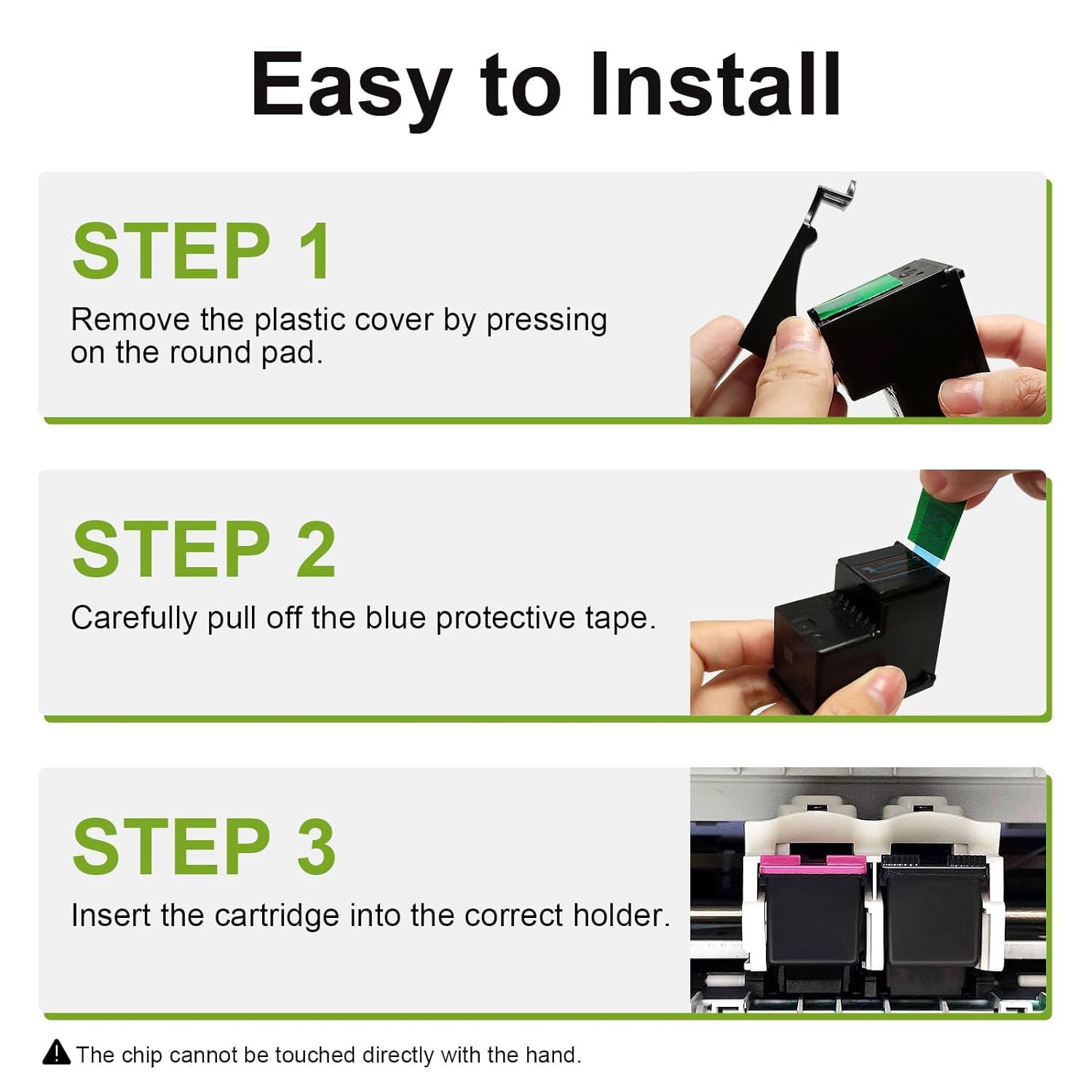 Easy to Install

STEP 1

Remove the plastic cover by pressing on the round pad.

STEP 2

Carefully pull off the blue protective tape.

STEP 3

Insert the cartridge into the correct holder.

The chip cannot be touched directly with the hand.