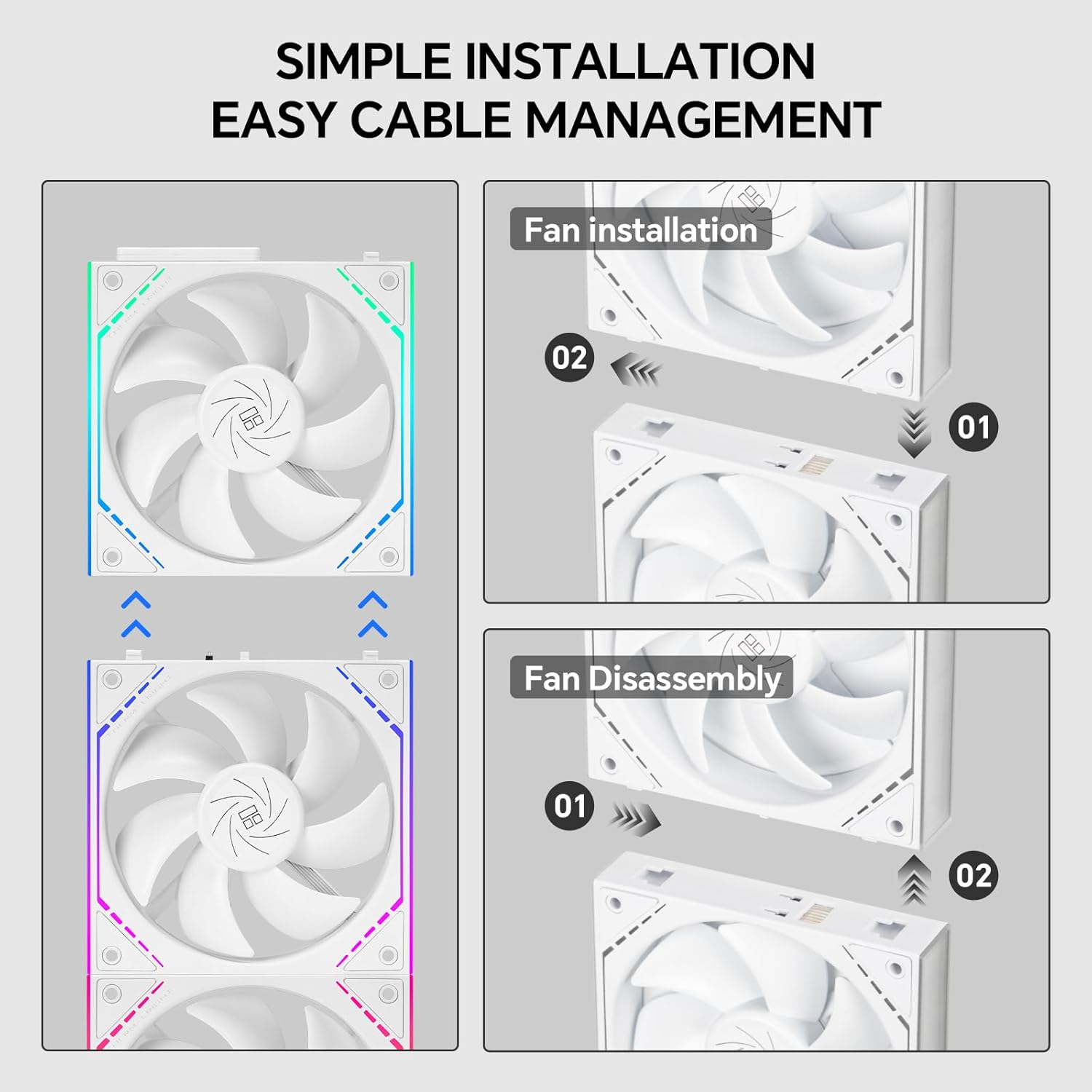 SIMPLE INSTALLATION
EASY CABLE MANAGEMENT

Fan installation

02

01

Fan Disassembly

01

02