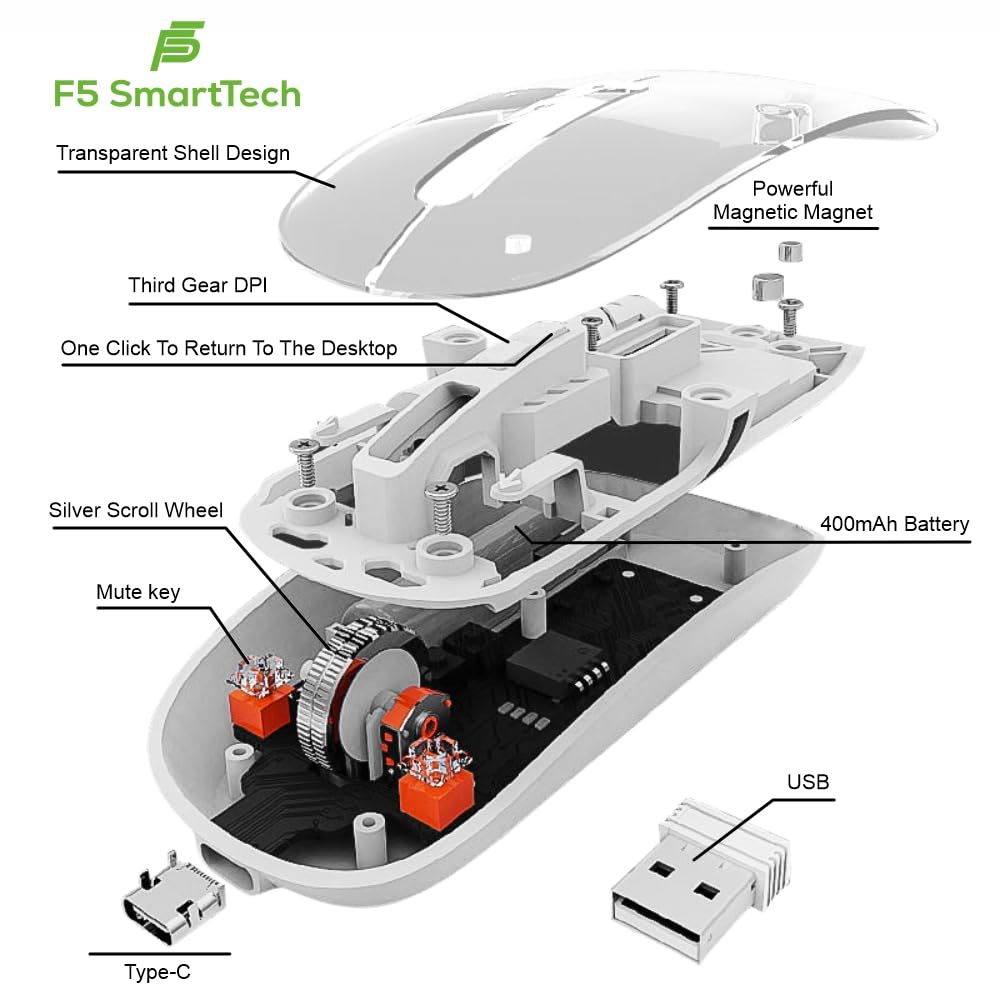 F5 SmartTech

Transparent Shell Design

Powerful Magnetic Magnet

Third Gear DPI

One Click To Return To The Desktop

Silver Scroll Wheel

400mAh Battery

Mute key

USB

Type-C