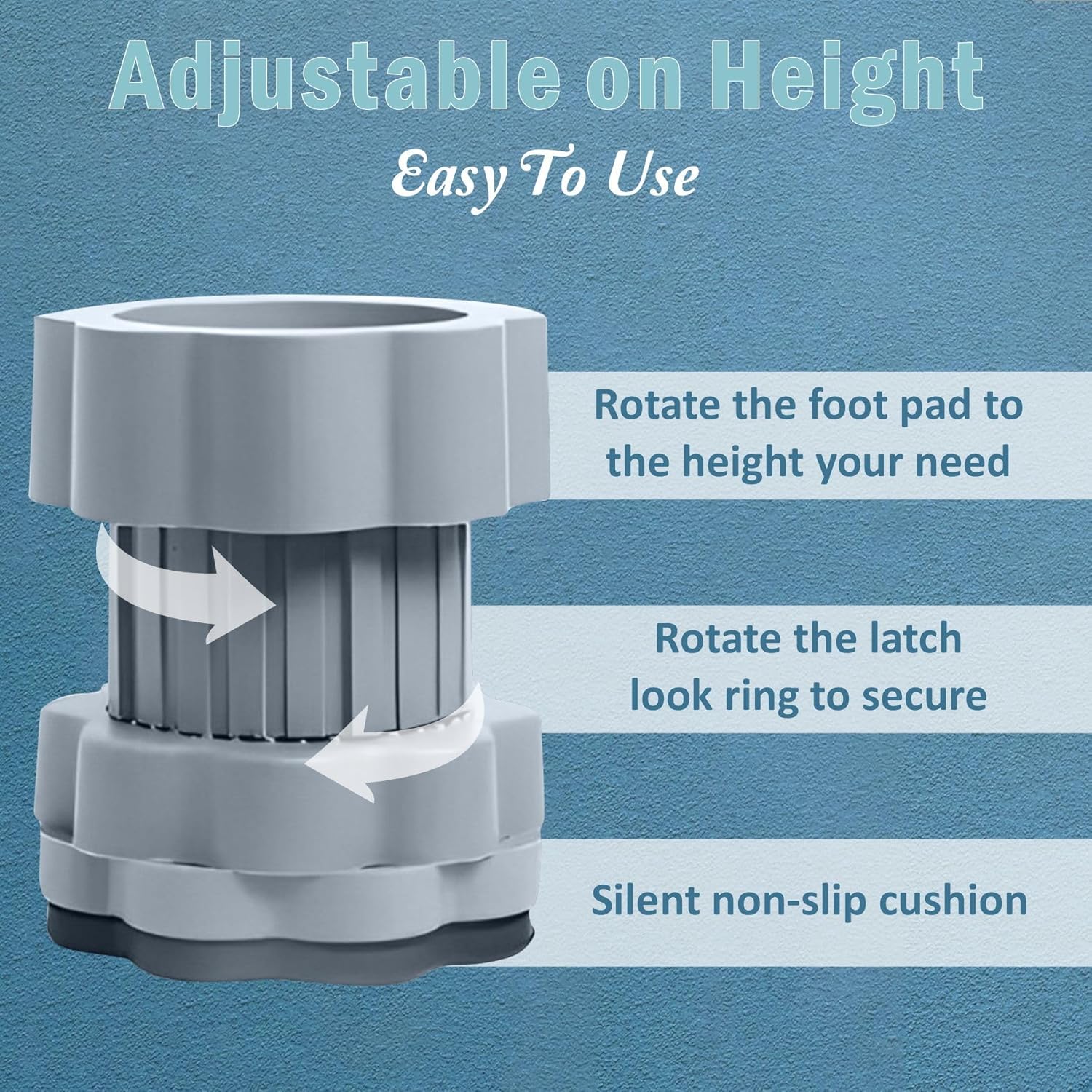 Adjustable on Height

Easy To Use

Rotate the foot pad to the height your need

Rotate the latch look ring to secure

Silent non-slip cushion