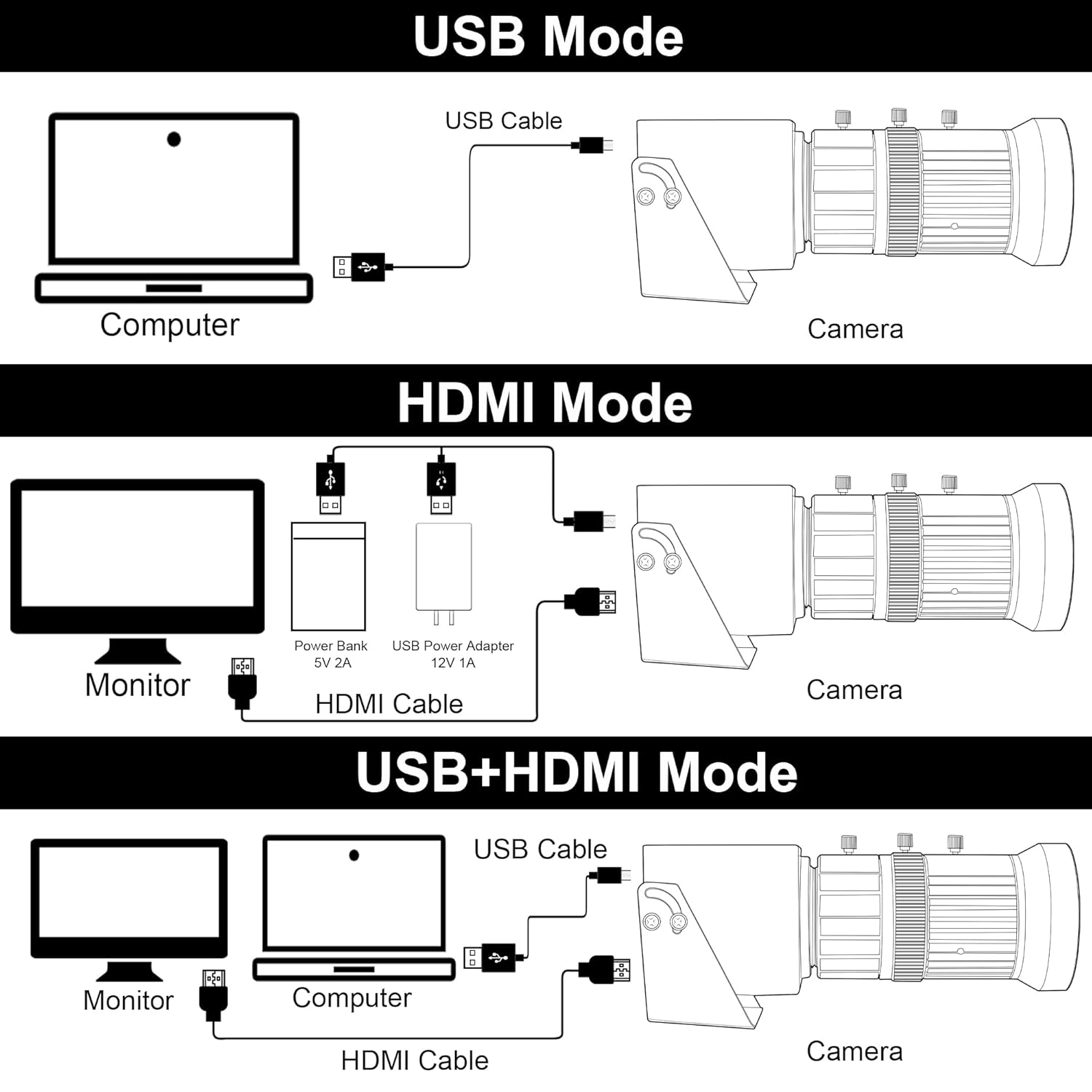 USB Mode

USB Cable

Computer

Camera

HDMI Mode

Power Bank
5V 2A

USB Power Adapter
12V 1A

Monitor

HDMI Cable

Camera

USB+HDMI Mode

USB Cable

Monitor

Computer

HDMI Cable

Camera