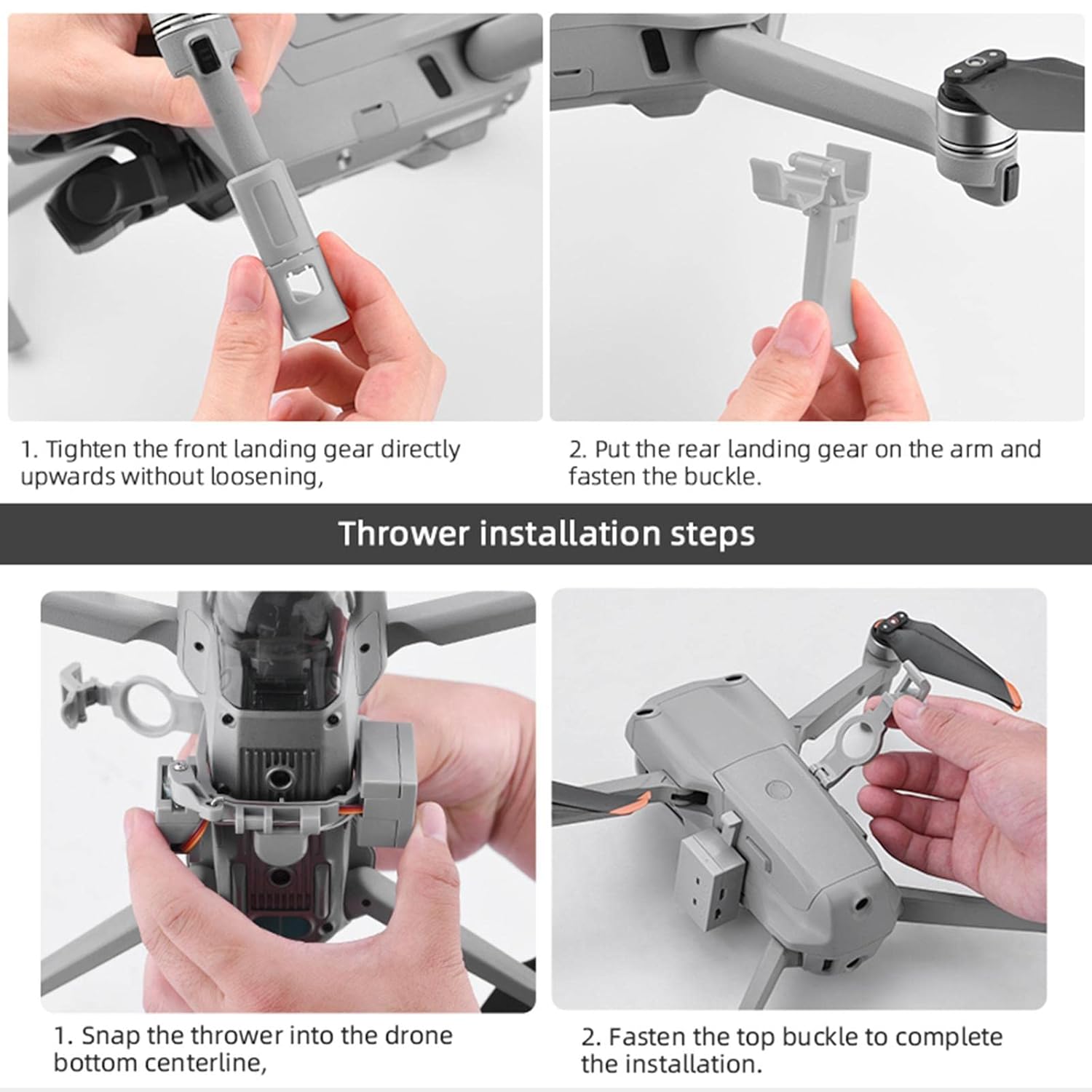 1. Tighten the front landing gear directly upwards without loosening,

2. Put the rear landing gear on the arm and fasten the buckle.

Thrower installation steps

1. Snap the thrower into the drone bottom centerline,

2. Fasten the top buckle to complete the installation.