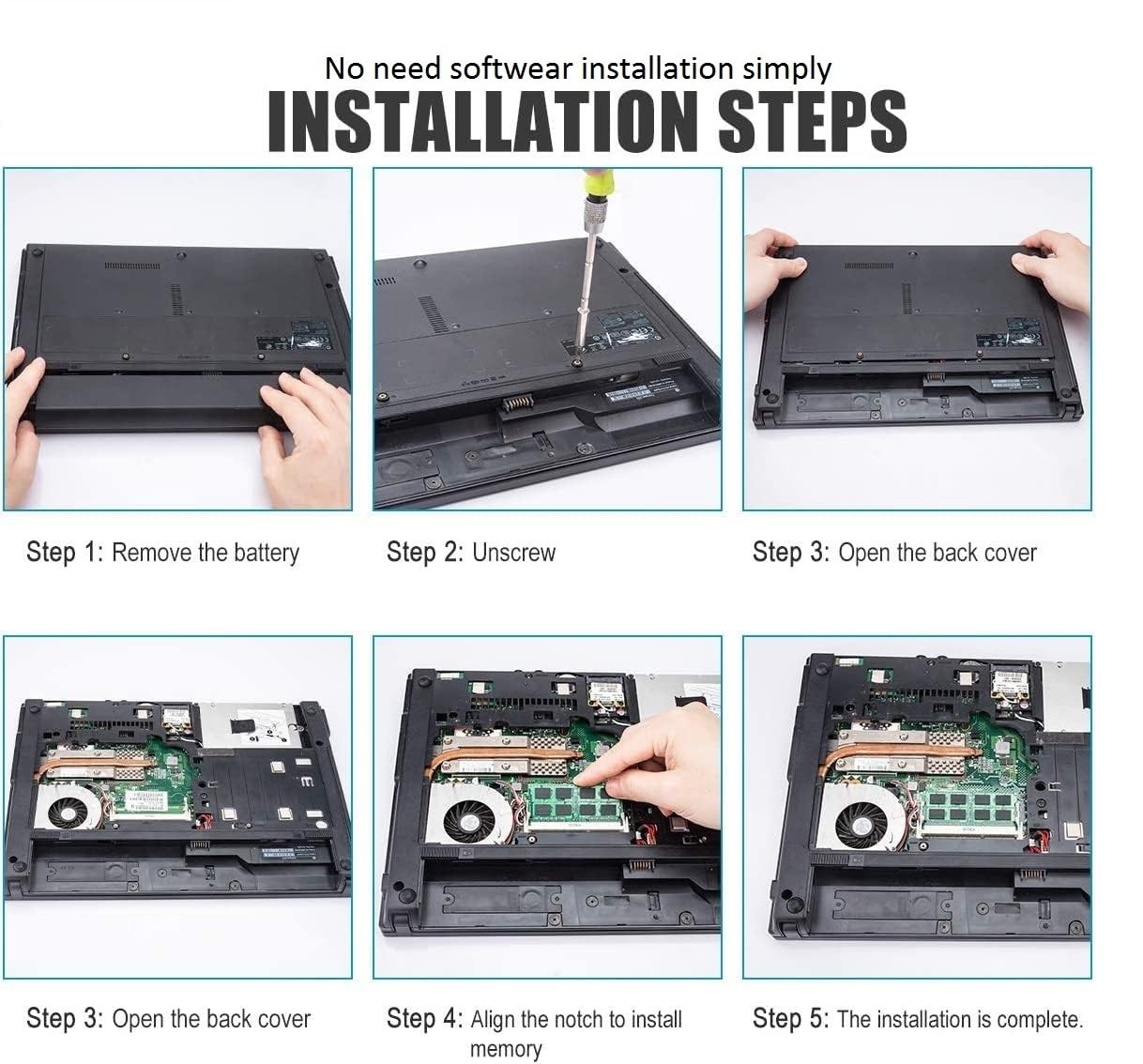 No need softwear installation simply

INSTALLATION STEPS

Step 1: Remove the battery

Step 2: Unscrew

Step 3: Open the back cover

Step 3: Open the back cover

Step 4: Align the notch to install memory

Step 5: The installation is complete.