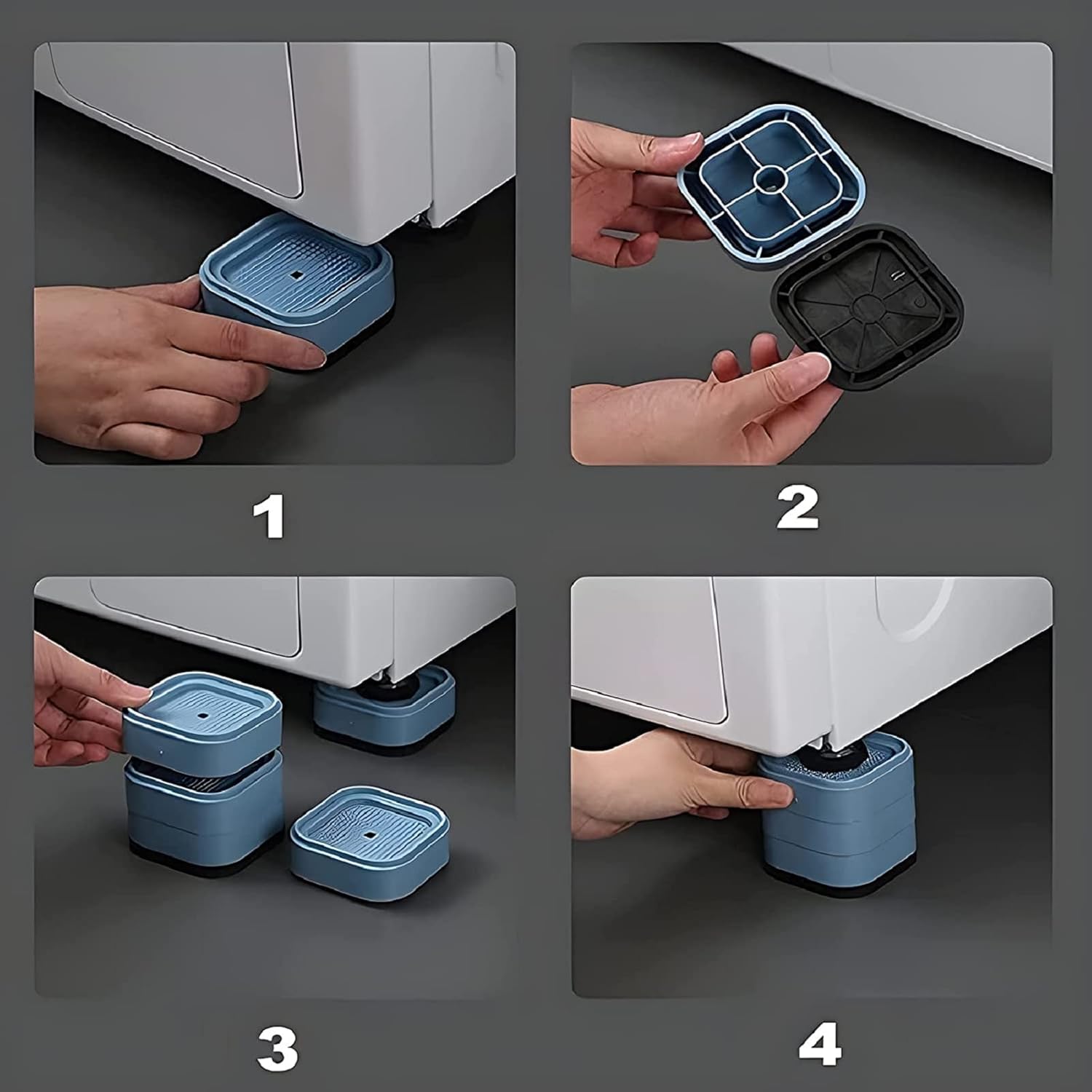 1

2

3

4