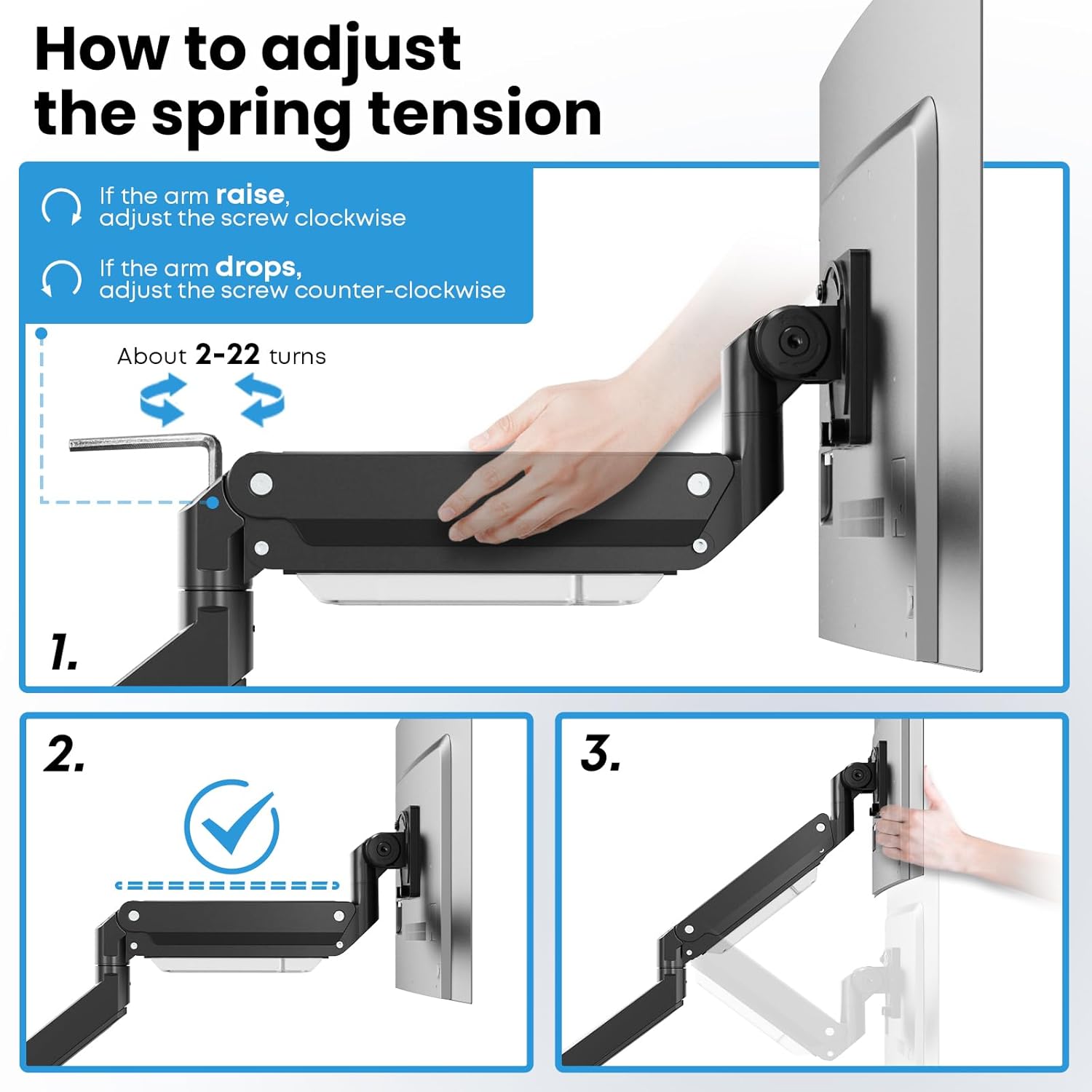 How to adjust the spring tension

If the arm raise, adjust the screw clockwise

If the arm drops, adjust the screw counter-clockwise

About 2-22 turns

1.

2.

3.