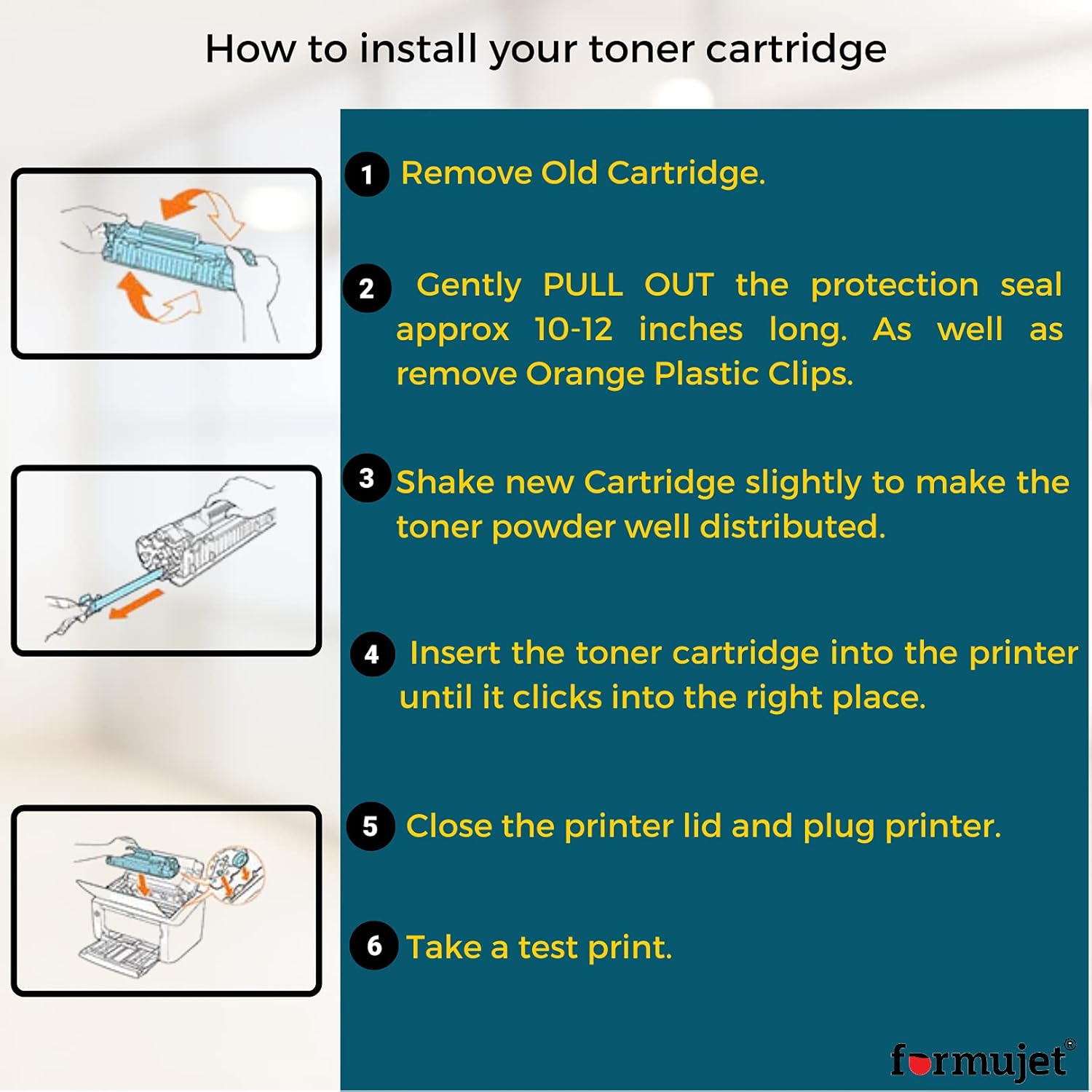 How to install your toner cartridge

1 Remove Old Cartridge.

2 Gently PULL OUT the protection seal approx 10-12 inches long. As well as remove Orange Plastic Clips.

3 Shake new Cartridge slightly to make the toner powder well distributed.

4 Insert the toner cartridge into the printer until it clicks into the right place.

5 Close the printer lid and plug printer.

6 Take a test print.

formujet®