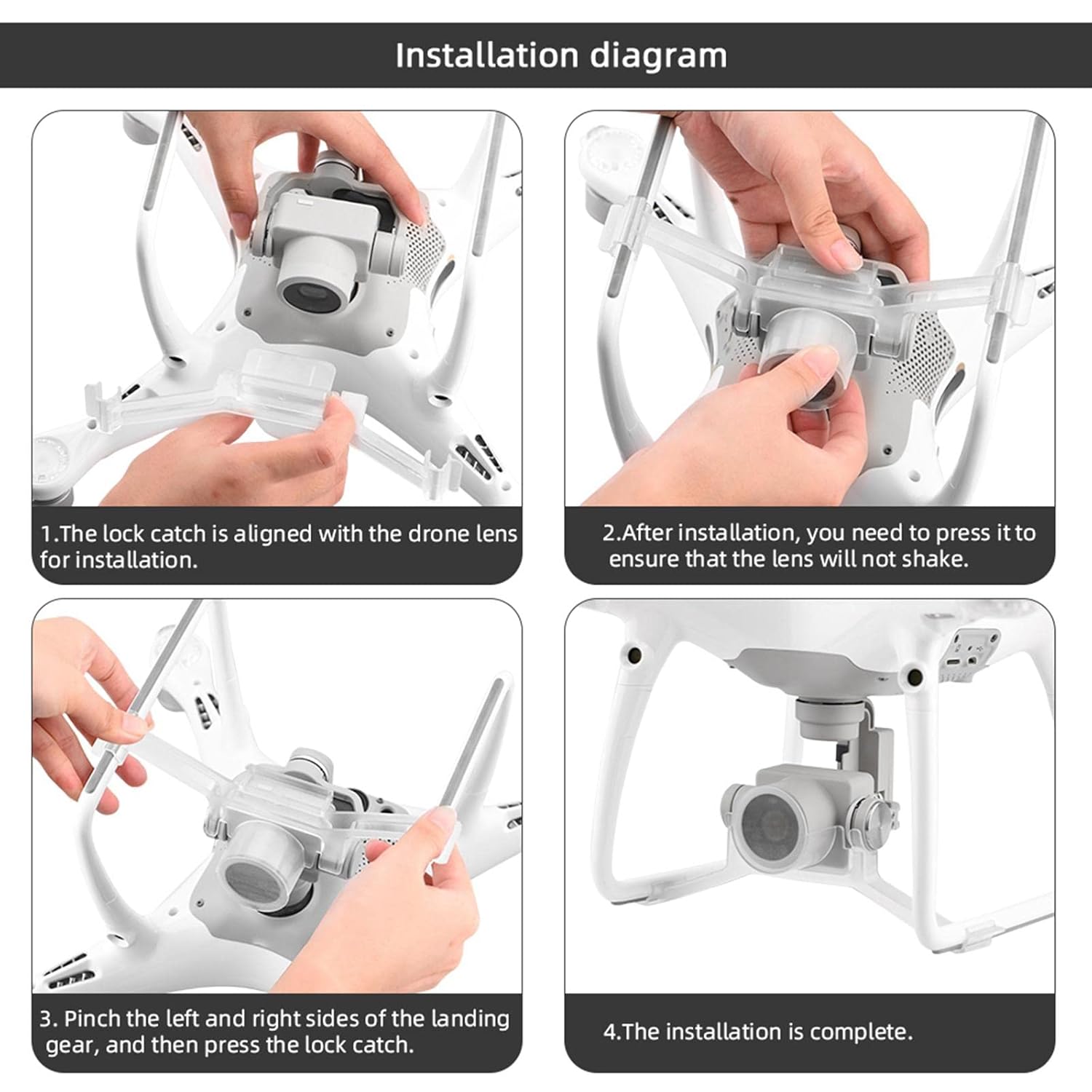 Installation diagram

1.The lock catch is aligned with the drone lens for installation.

2.After installation, you need to press it to ensure that the lens will not shake.

3. Pinch the left and right sides of the landing gear, and then press the lock catch.

4.The installation is complete.