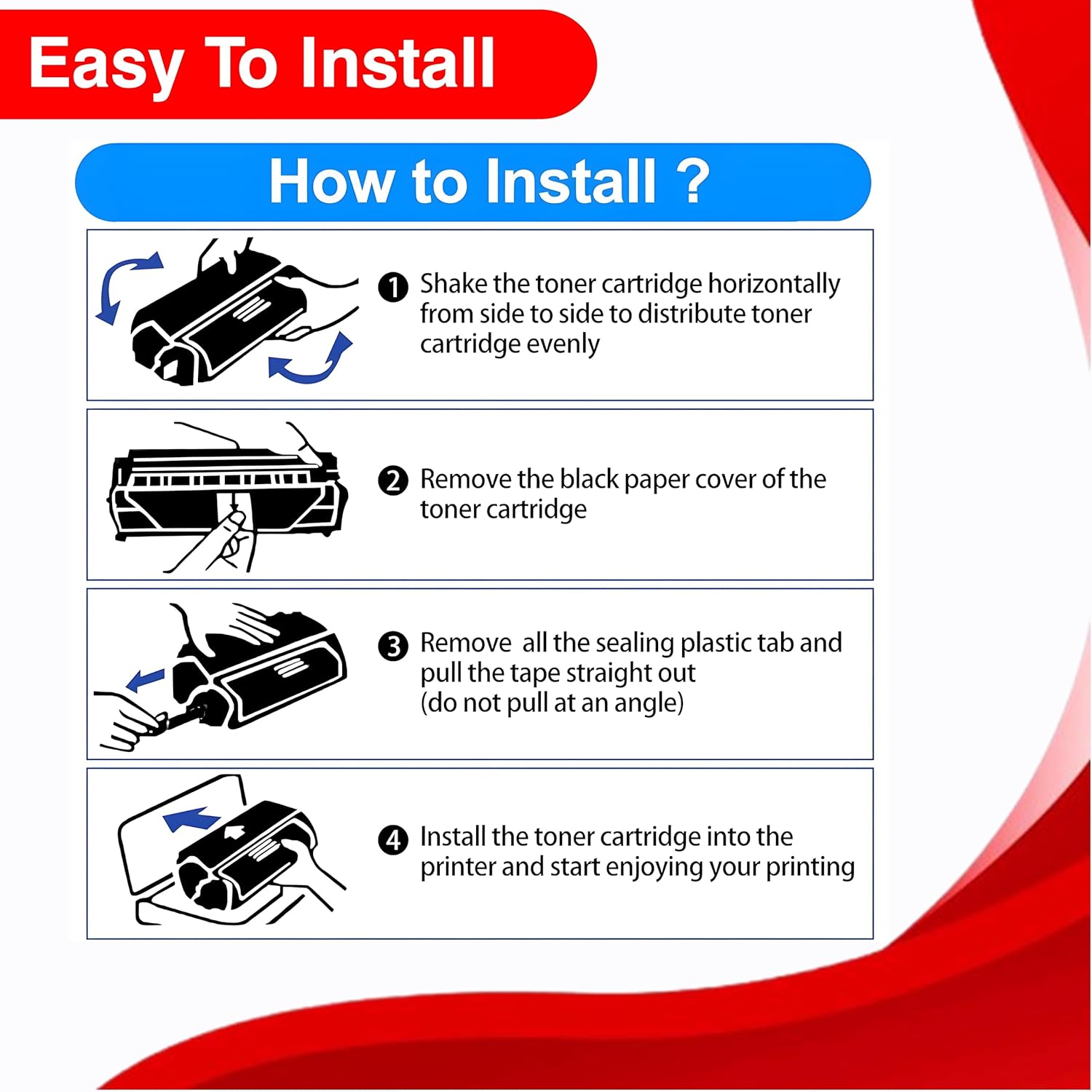 Easy To Install

How to Install ?

1 Shake the toner cartridge horizontally from side to side to distribute toner cartridge evenly

2 Remove the black paper cover of the toner cartridge

3 Remove  all the sealing plastic tab and pull the tape straight out (do not pull at an angle)

4 Install the toner cartridge into the printer and start enjoying your printing