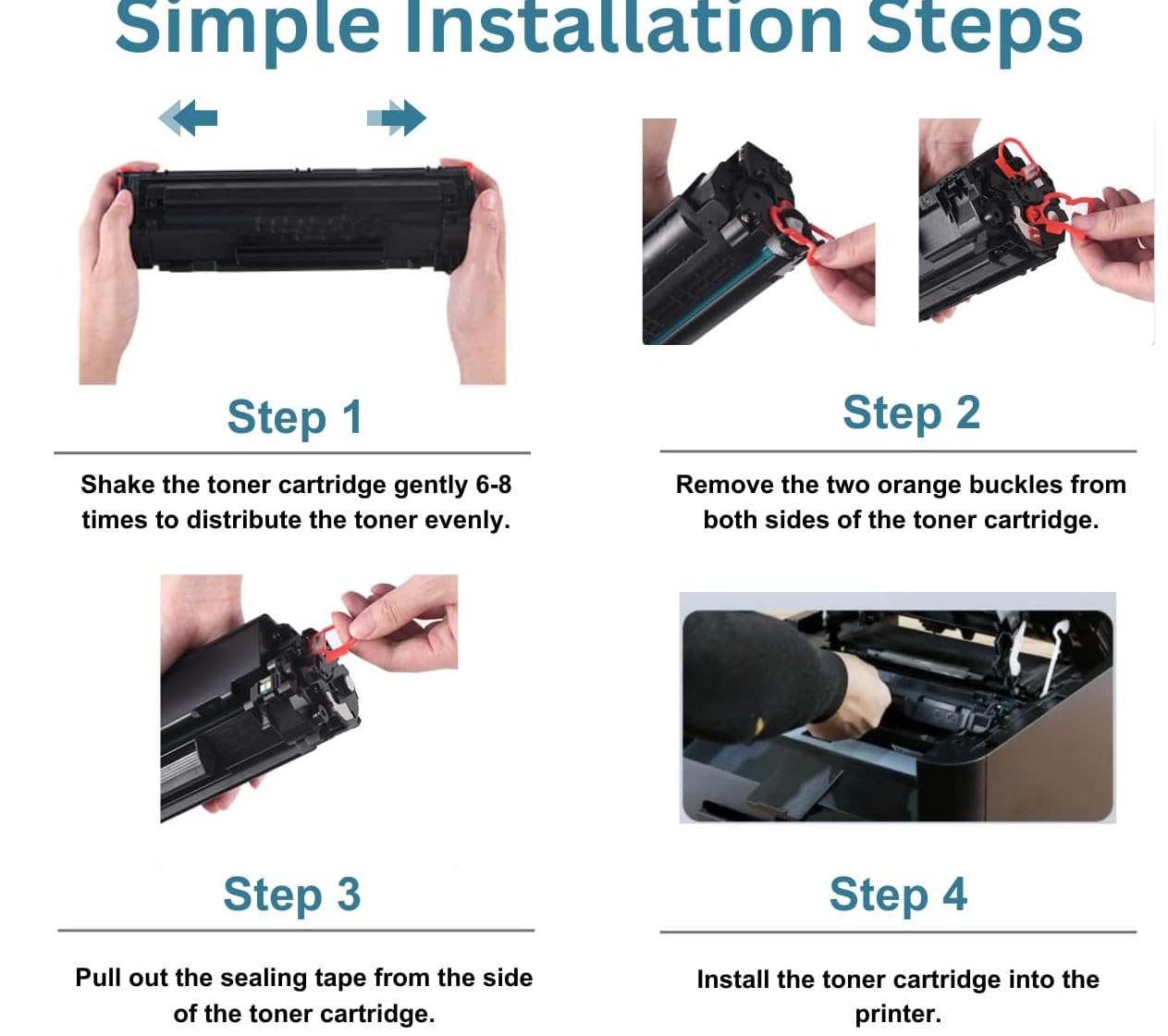 Simple Installation Steps

Step 1

Shake the toner cartridge gently 6-8 times to distribute the toner evenly.

Step 2

Remove the two orange buckles from both sides of the toner cartridge.

Step 3

Pull out the sealing tape from the side of the toner cartridge.

Step 4

Install the toner cartridge into the printer.