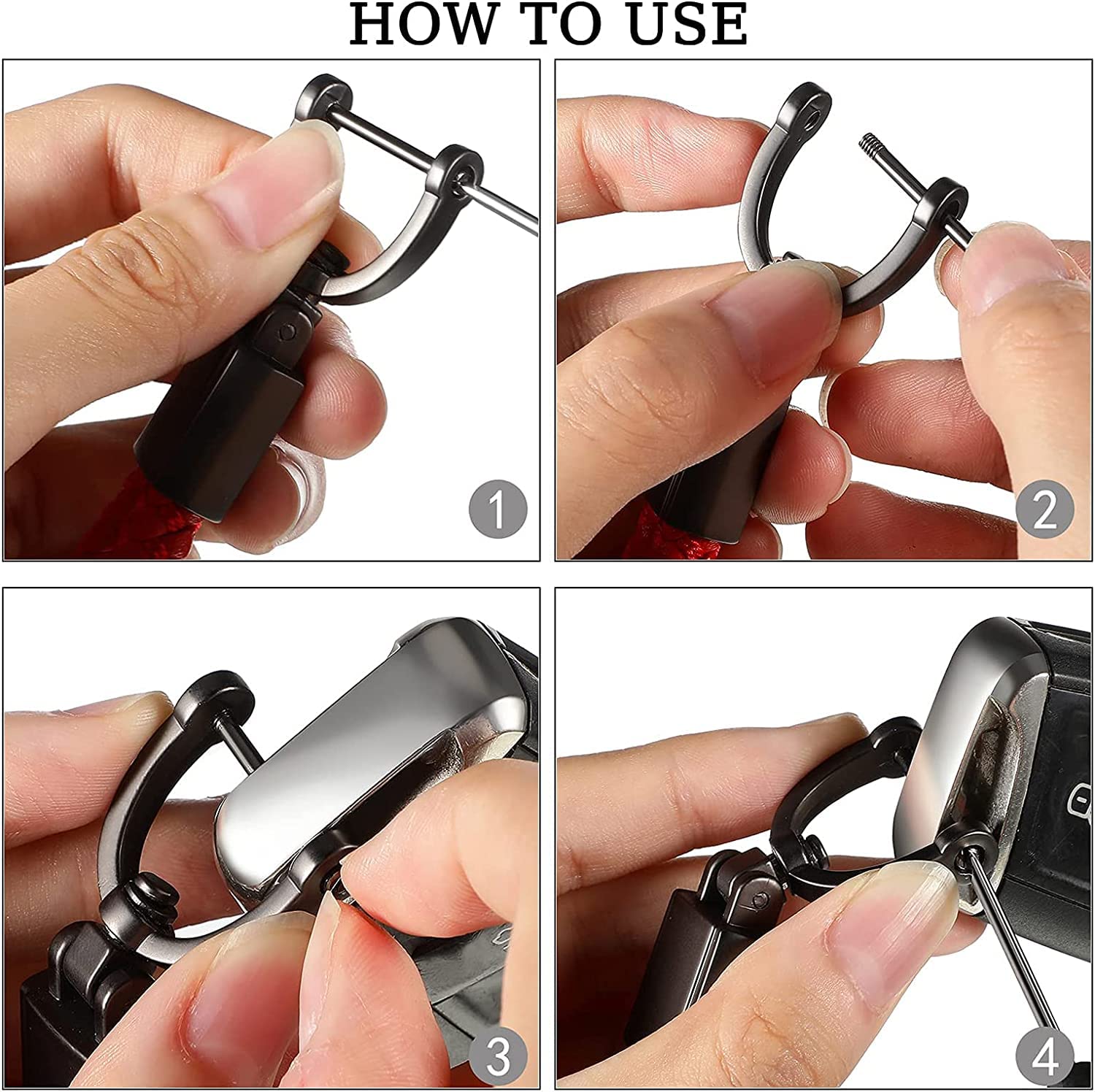 HOW TO USE

1

2

3

4