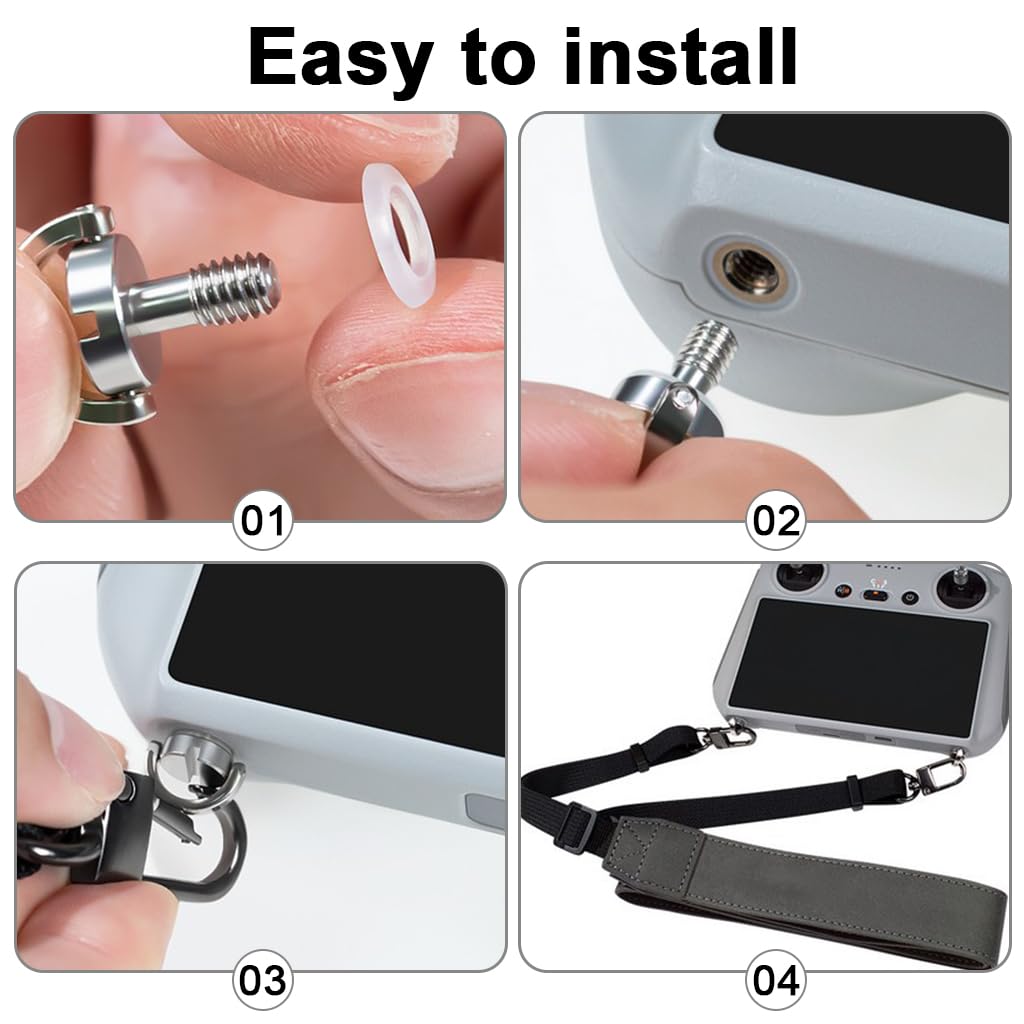 Easy to install

01

02

03

04