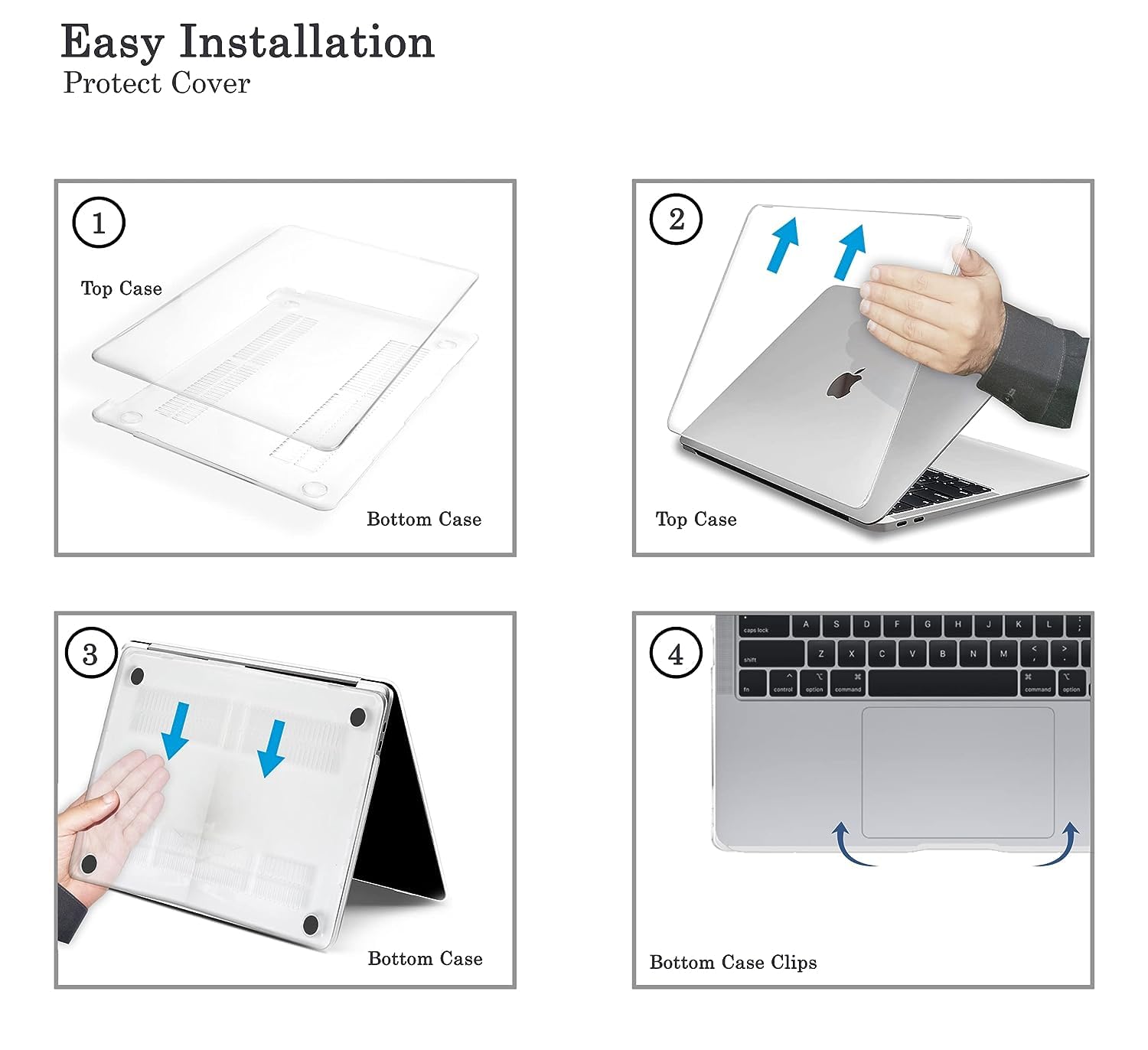 Easy Installation
Protect Cover

1
Top Case
Bottom Case

2
Top Case

3
Bottom Case

4
caps lock A S D F G H J K L
shift Z X C V B N M < >
fn control option command command option
Bottom Case Clips