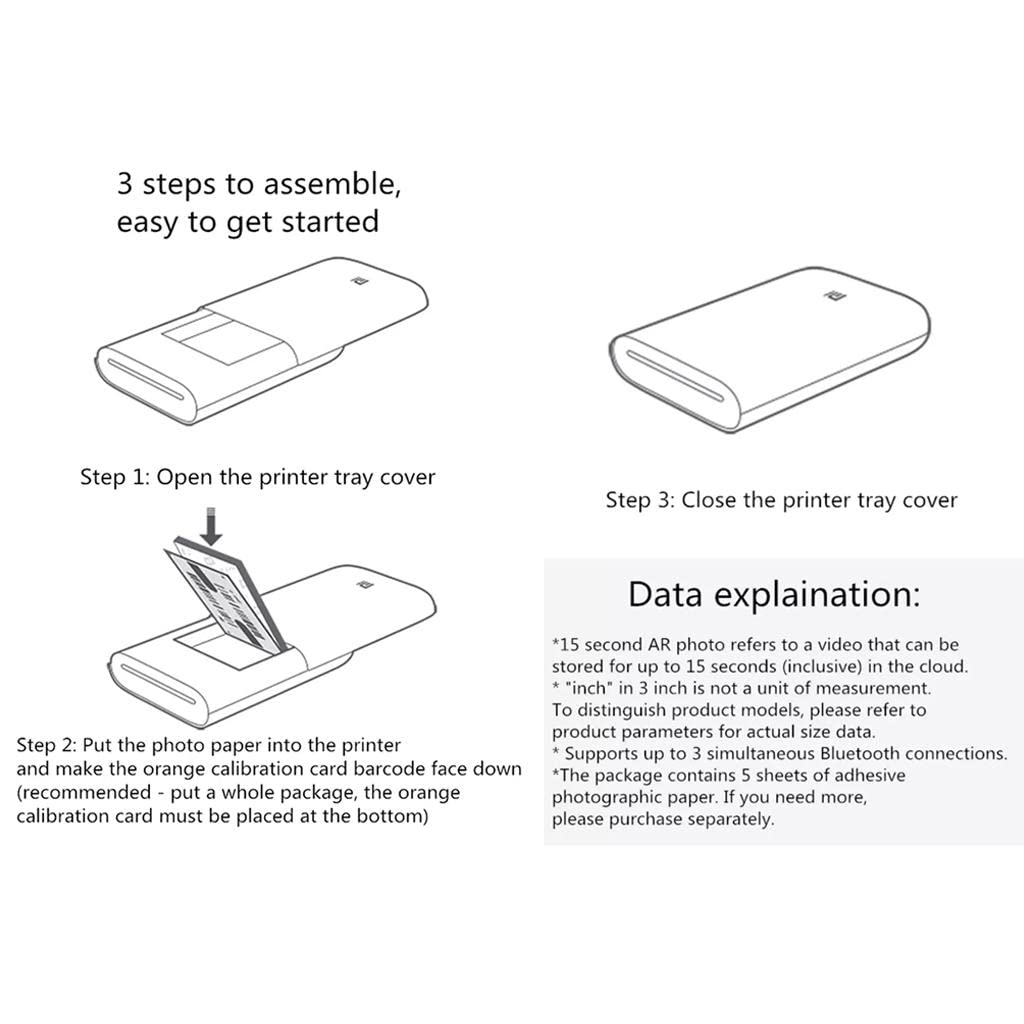 3 steps to assemble,
easy to get started

Step 1: Open the printer tray cover

Step 2: Put the photo paper into the printer and make the orange calibration card barcode face down (recommended - put a whole package, the orange calibration card must be placed at the bottom)

Step 3: Close the printer tray cover

Data explaination:

*15 second AR photo refers to a video that can be stored for up to 15 seconds (inclusive) in the cloud.
* "inch" in 3 inch is not a unit of measurement. To distinguish product models, please refer to product parameters for actual size data.
* Supports up to 3 simultaneous Bluetooth connections.
*The package contains 5 sheets of adhesive photographic paper. If you need more, please purchase separately.