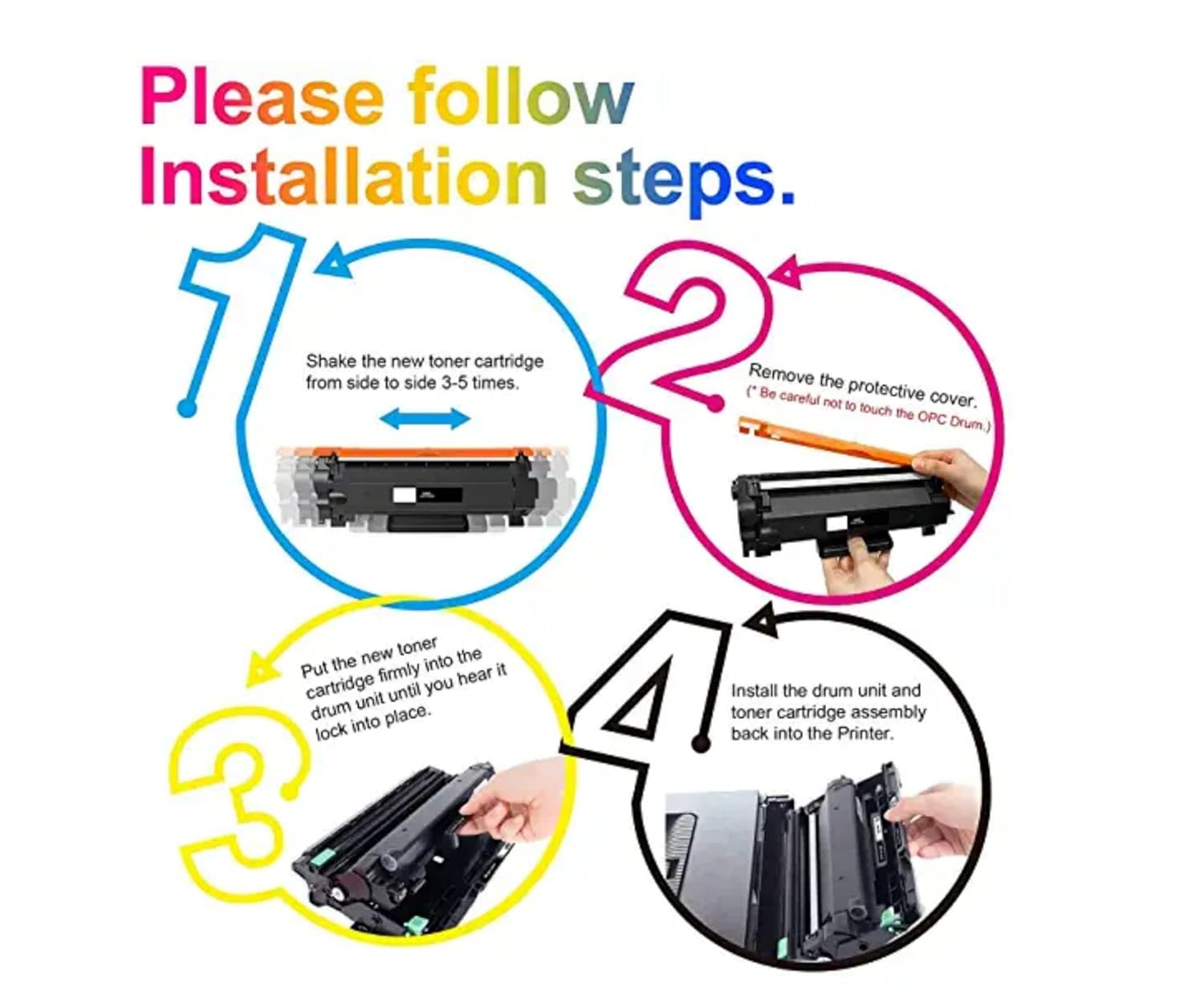 Please follow Installation steps.

1

Shake the new toner cartridge from side to side 3-5 times.

2

Remove the protective cover.
(* Be careful not to touch the OPC Drum.)

3

Put the new toner cartridge firmly into the drum unit until you hear it lock into place.

4

Install the drum unit and toner cartridge assembly back into the Printer.