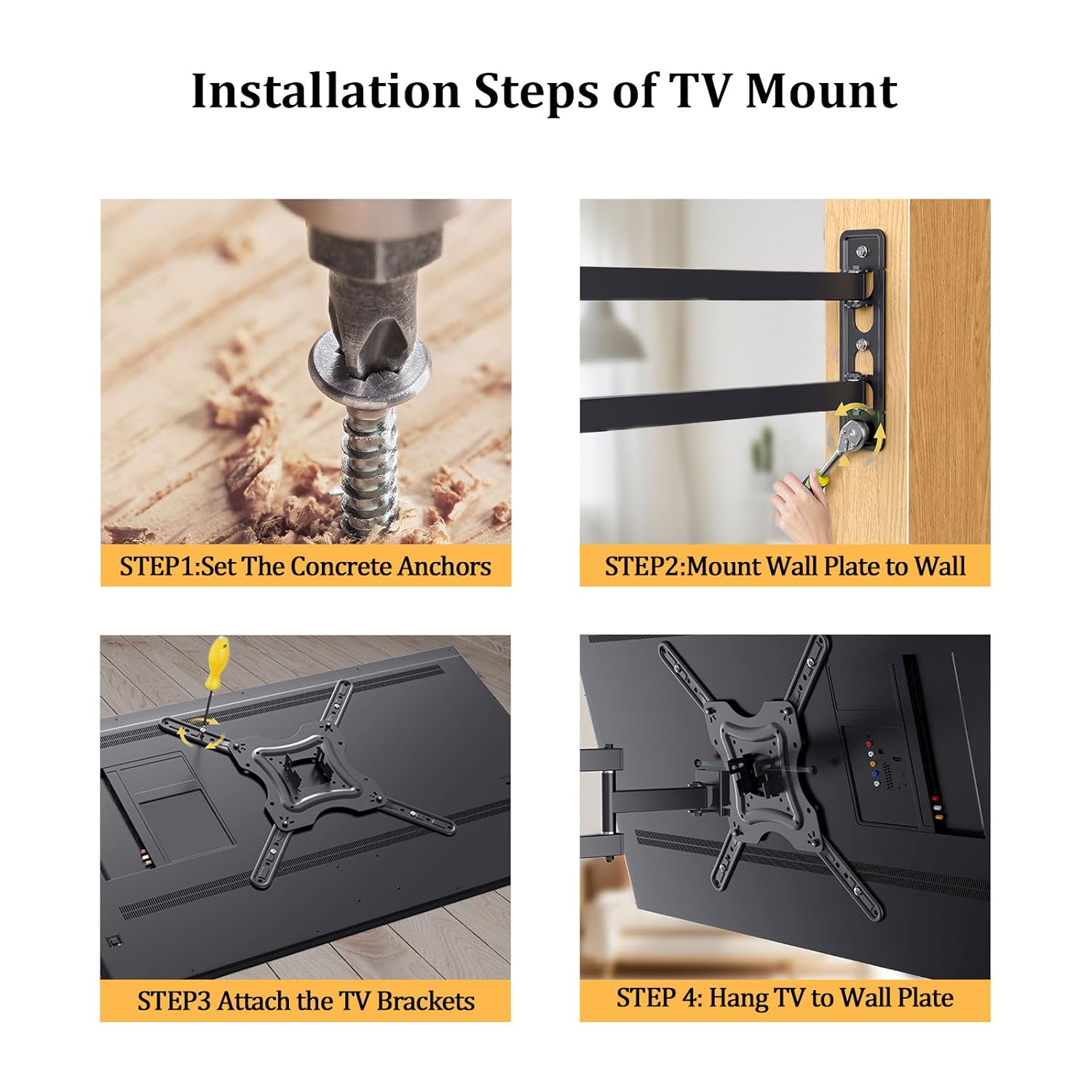 Installation Steps of TV Mount

STEP1:Set The Concrete Anchors

STEP2:Mount Wall Plate to Wall

STEP3 Attach the TV Brackets

STEP 4: Hang TV to Wall Plate