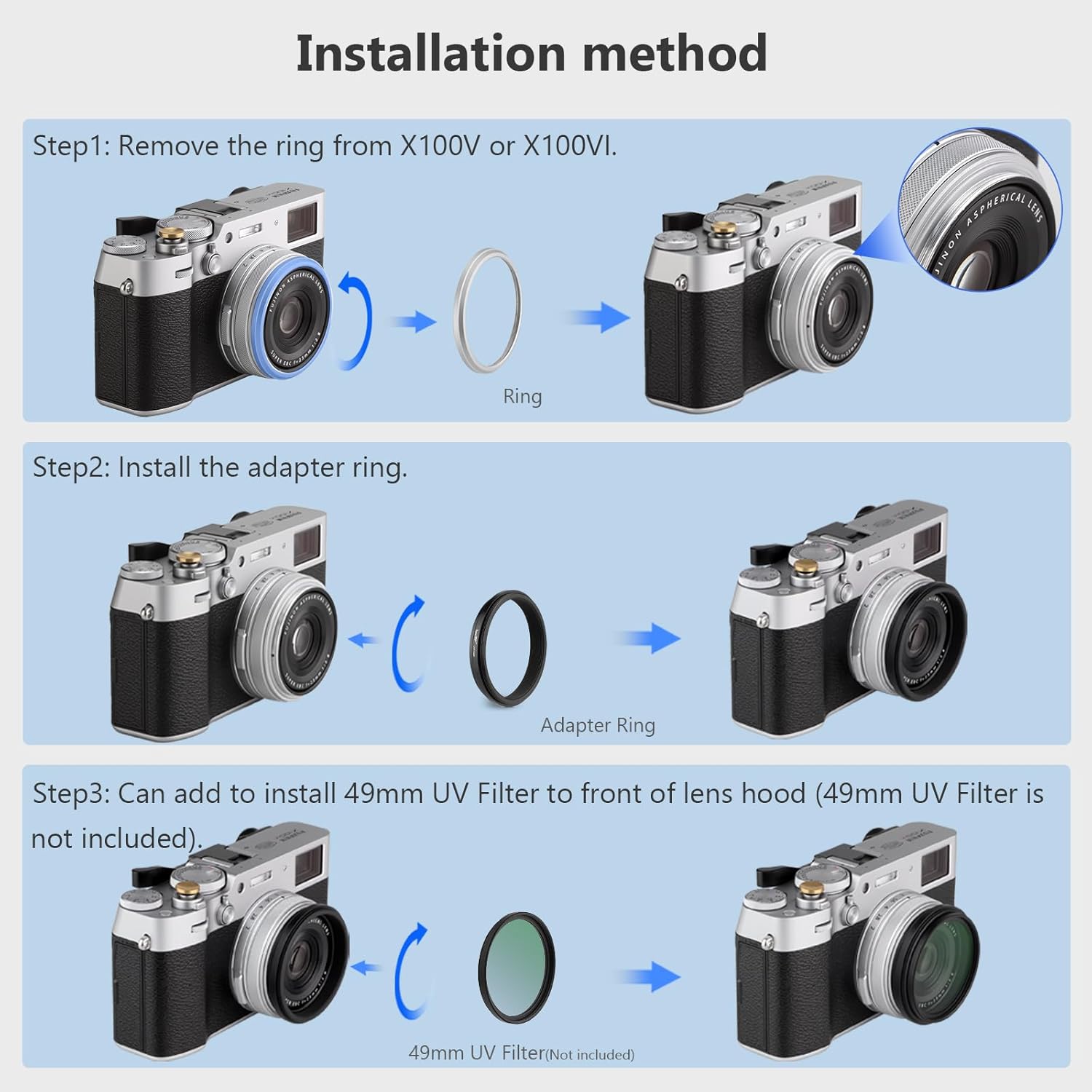 Installation method

Step1: Remove the ring from X100V or X100VI.

FUJINON ASPHERICAL LENS

Ring

Step2: Install the adapter ring.

Adapter Ring

Step3: Can add to install 49mm UV Filter to front of lens hood (49mm UV Filter is not included).

49mm UV Filter(Not included)