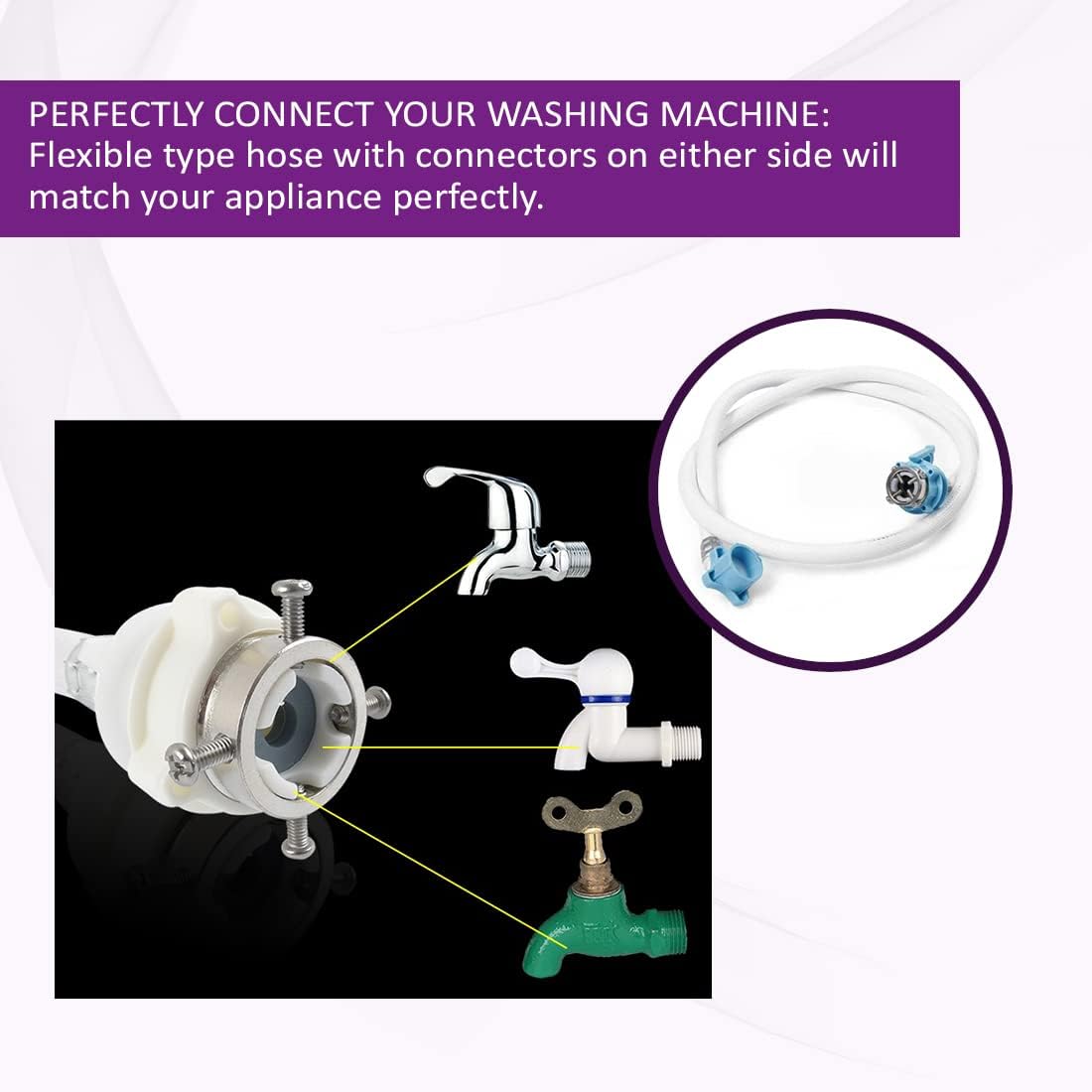 PERFECTLY CONNECT YOUR WASHING MACHINE:
Flexible type hose with connectors on either side will match your appliance perfectly.