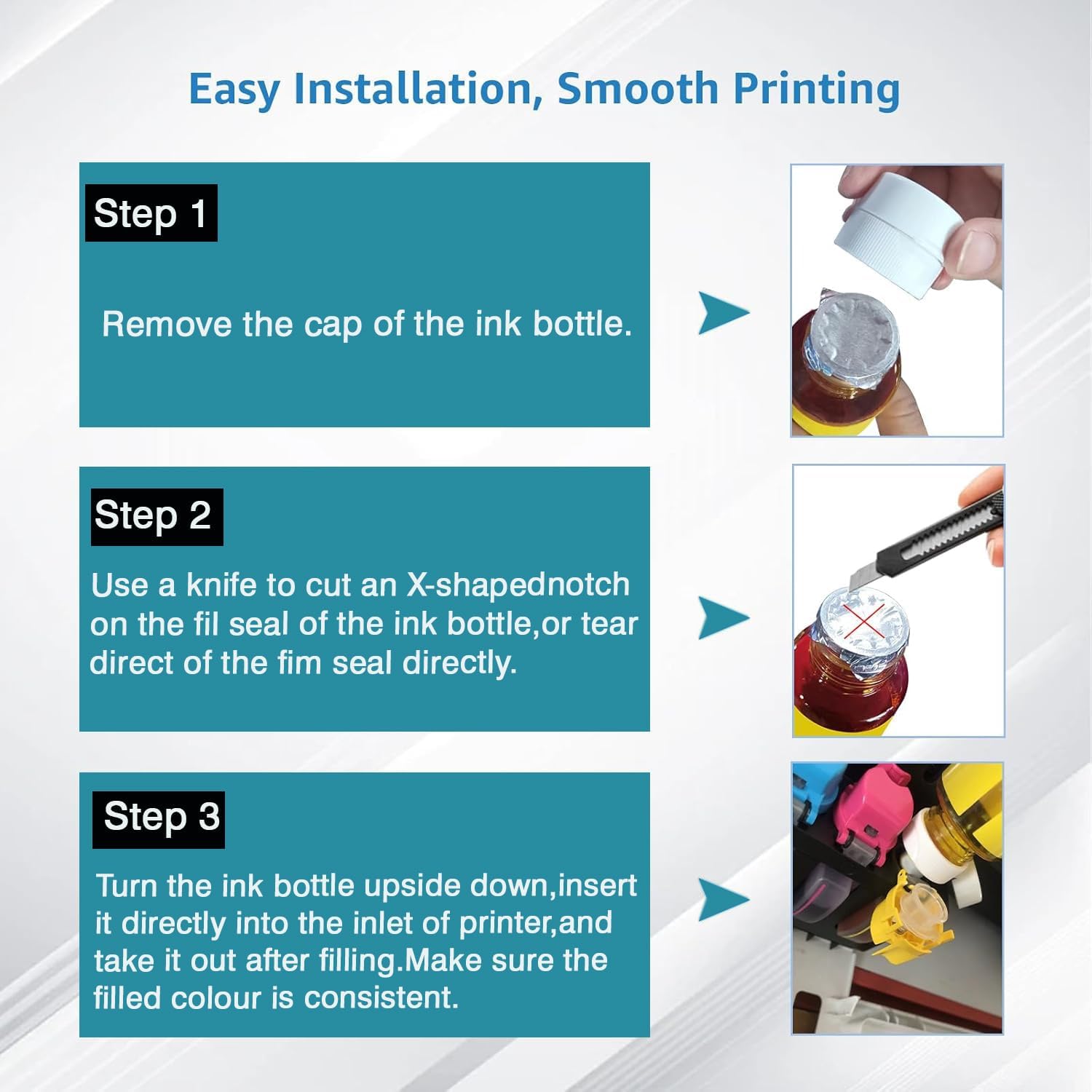 Easy Installation, Smooth Printing

Step 1

Remove the cap of the ink bottle.

Step 2

Use a knife to cut an X-shapednotch on the fil seal of the ink bottle,or tear direct of the fim seal directly.

Step 3

Turn the ink bottle upside down,insert it directly into the inlet of printer,and take it out after filling.Make sure the filled colour is consistent.