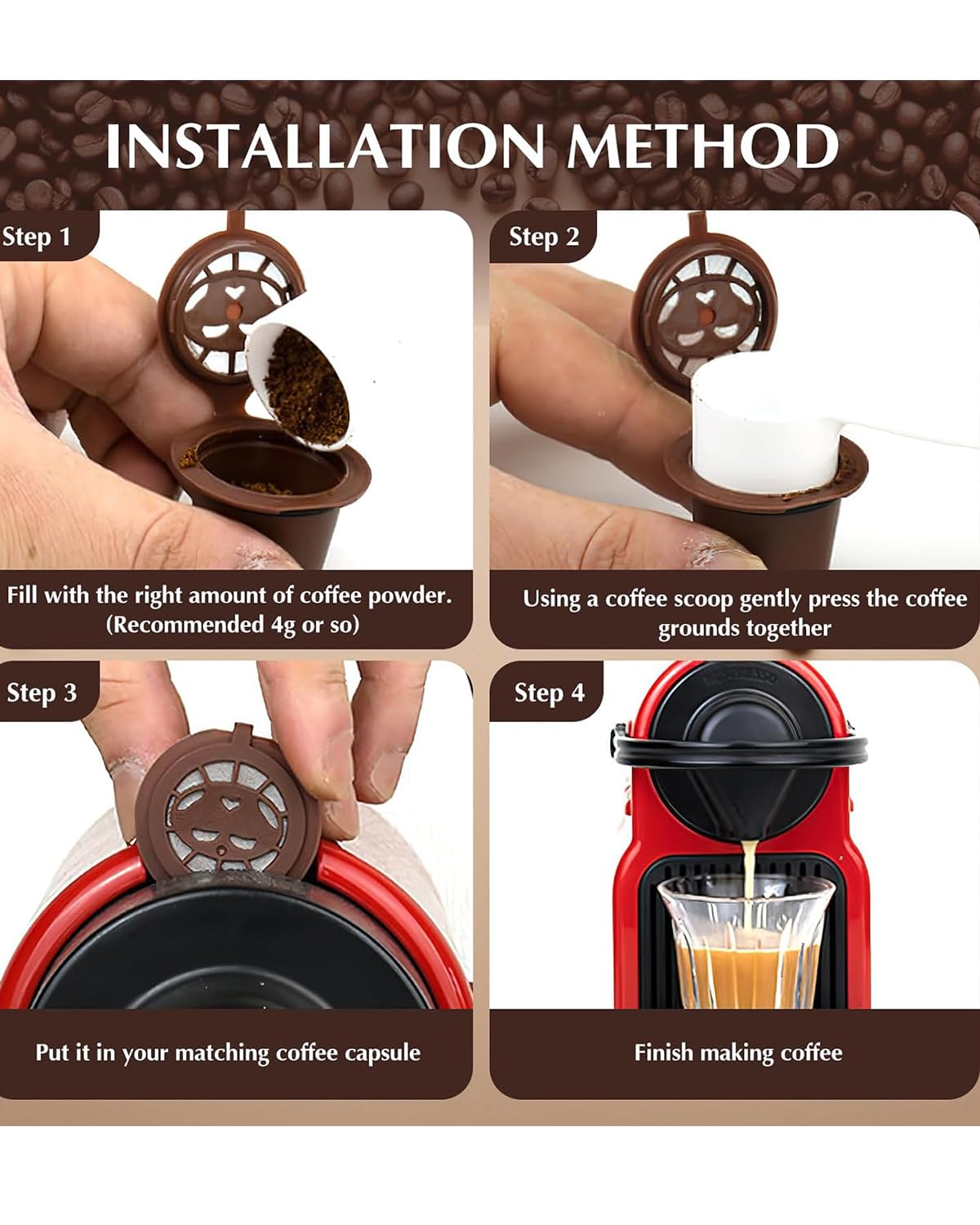 INSTALLATION METHOD

Step 1

Fill with the right amount of coffee powder. (Recommended 4g or so)

Step 2

Using a coffee scoop gently press the coffee grounds together

Step 3

Put it in your matching coffee capsule

Step 4

Finish making coffee