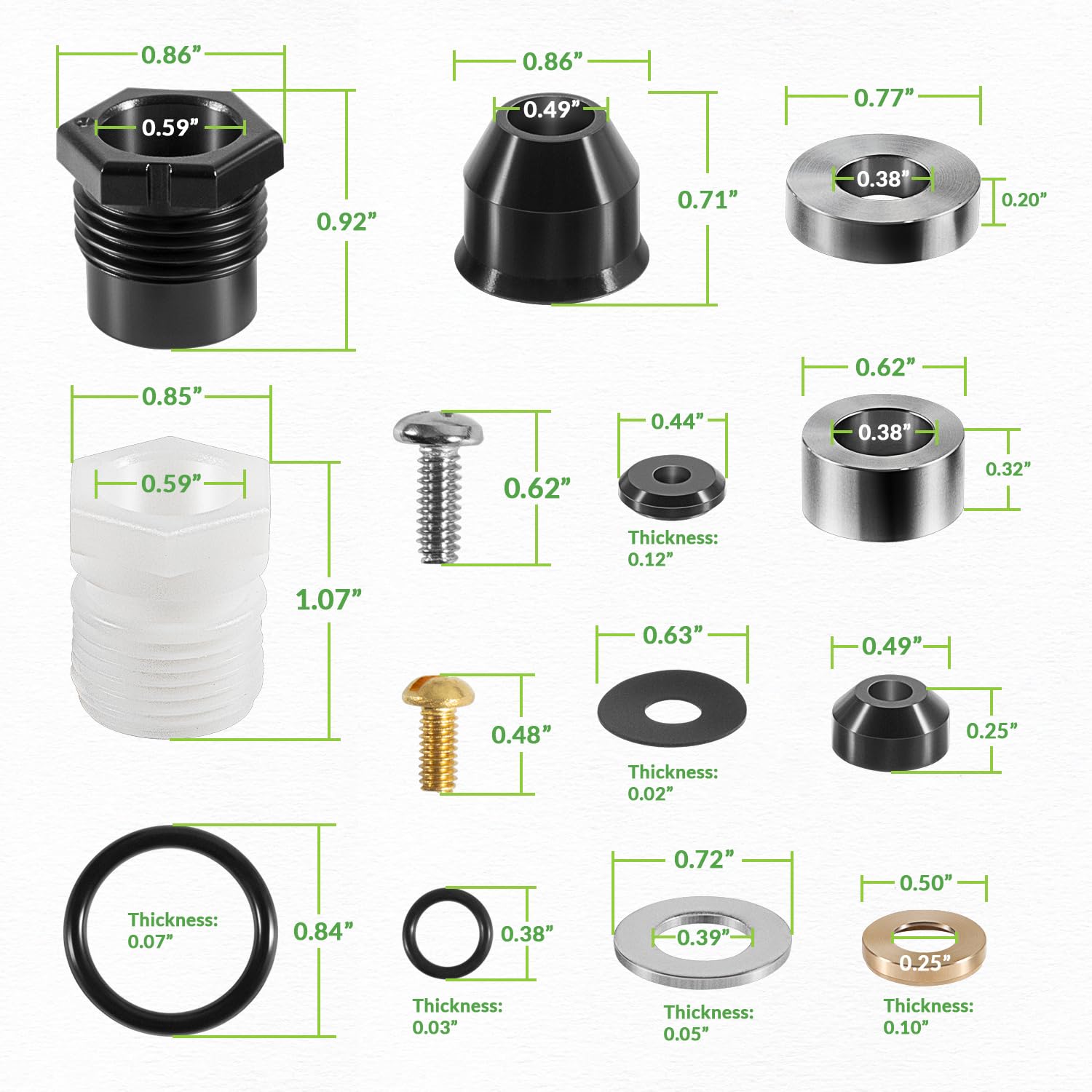 0.86”
0.59”
0.92”

0.86”
0.49”
0.71”

0.77”
0.38”
0.20”

0.85”
0.59”
1.07”

0.62”

0.44”
Thickness: 0.12”

0.62”
0.38”
0.32”

0.48”

0.63”
Thickness: 0.02”

0.49”
0.25”

Thickness: 0.07”
0.84”

0.38”
Thickness: 0.03”

0.72”
0.39”
Thickness: 0.05”

0.50”
0.25”
Thickness: 0.10”