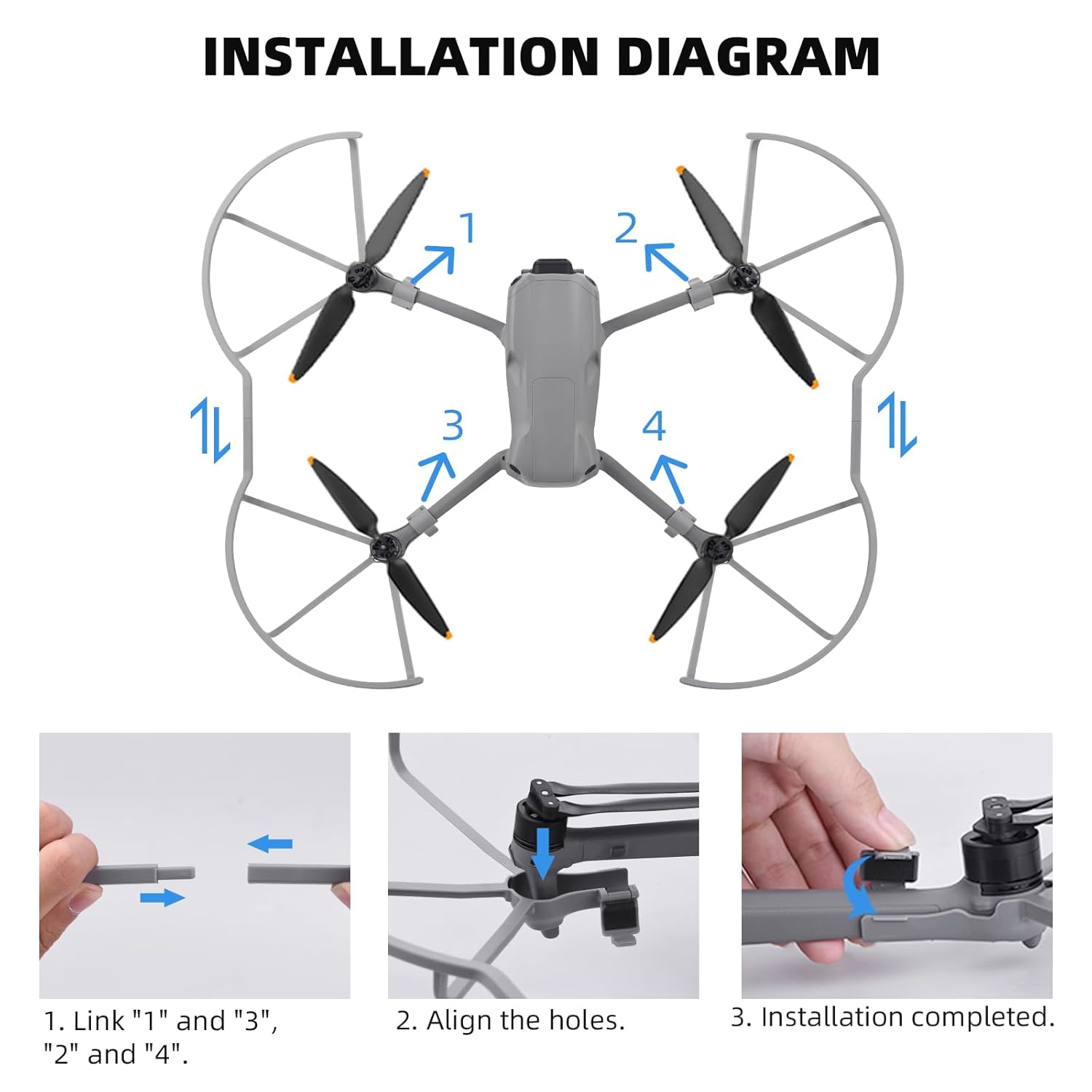 INSTALLATION DIAGRAM

1

2

3

4

1. Link "1" and "3", "2" and "4".

2. Align the holes.

3. Installation completed.